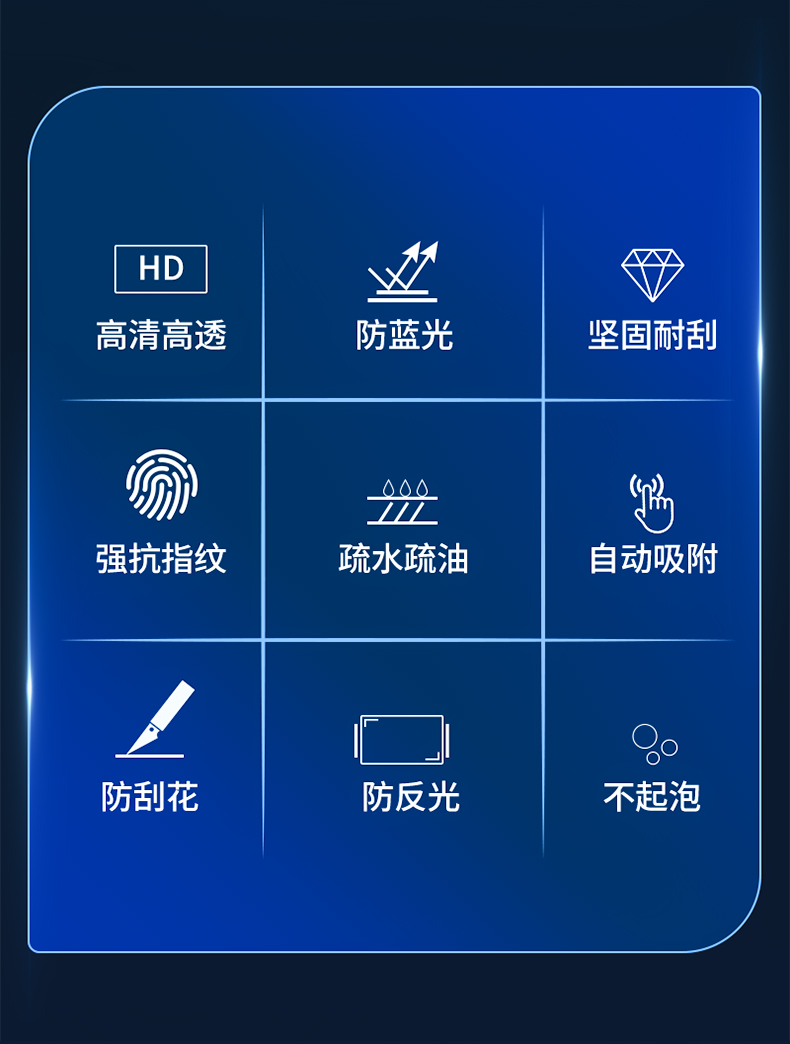 HD
高清高透

防蓝光

坚固耐刮

强抗指纹

疏水疏油

自动吸附

防刮花

防反光

不起泡