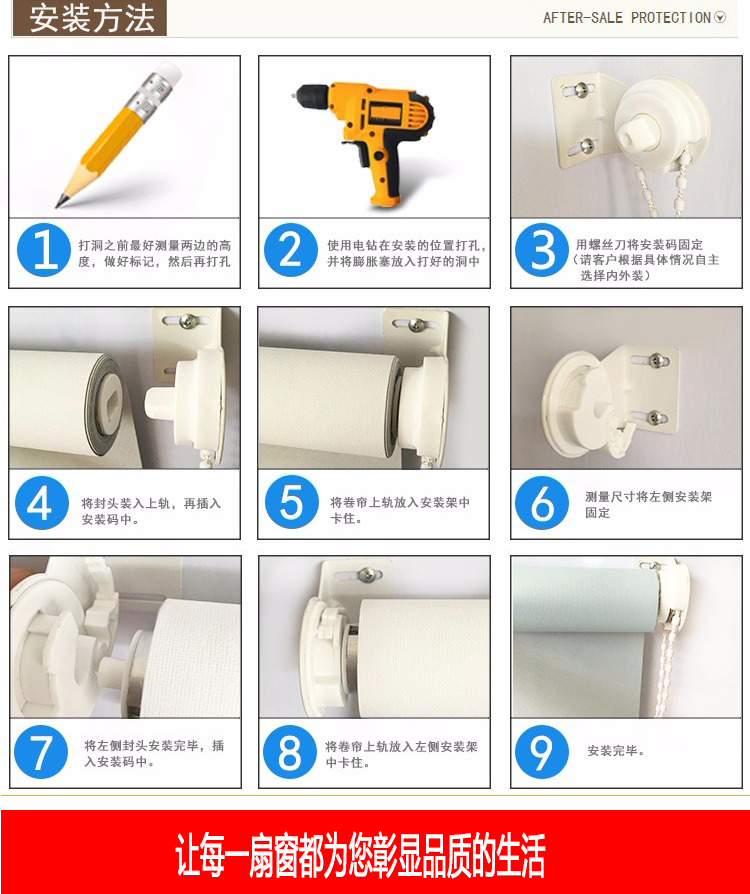 安装方法

AFTER-SALE PROTECTION

1 打洞之前最好测量两边的高度，做好标记，然后再打孔

2 使用电钻在安装的位置打孔，并将膨胀塞放入打好的洞中

3 用螺丝刀将安装码固定（请客户根据具体情况自主选择内外装）

4 将封头装入上轨，再插入安装码中。

5 将卷帘上轨放入安装架中卡住。

6 测量尺寸将左侧安装架固定

7 将左侧封头安装完毕，插入安装码中。

8 将卷帘上轨放入左侧安装架中卡住。

9 安装完毕。

让每一扇窗都为您彰显品质的生活