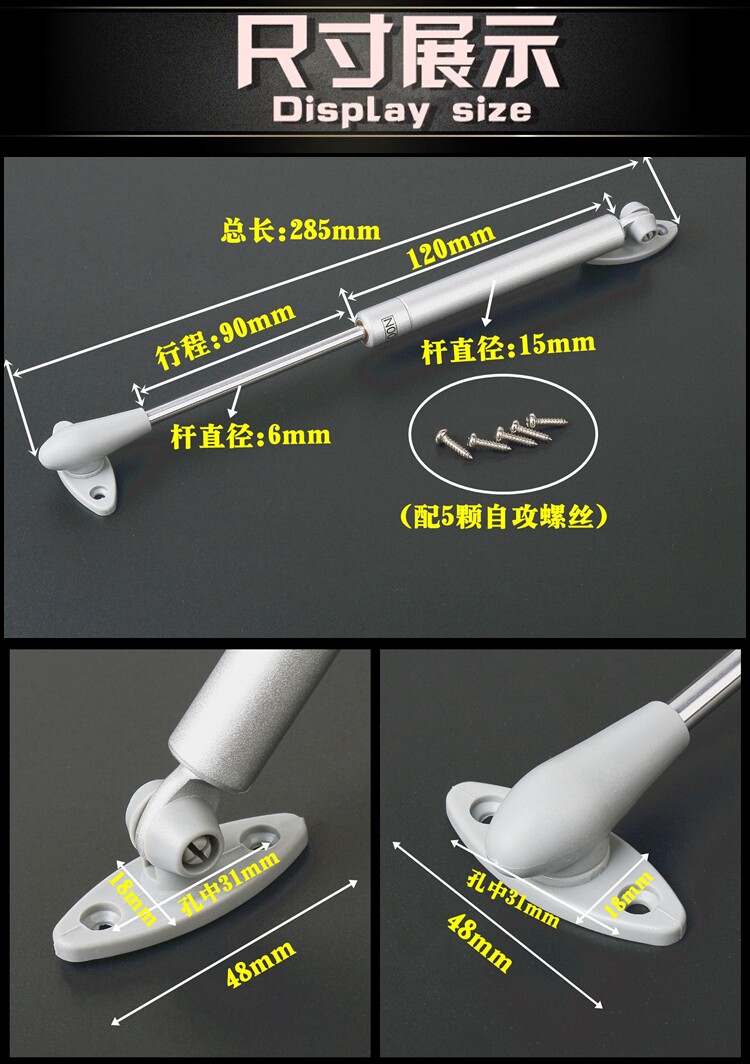 尺寸展示
Display size

总长:285mm
120mm
行程:90mm
杆直径:15mm
杆直径:6mm
(配5颗自攻螺丝)

18mm
孔中31mm
48mm

孔中31mm
18mm
48mm