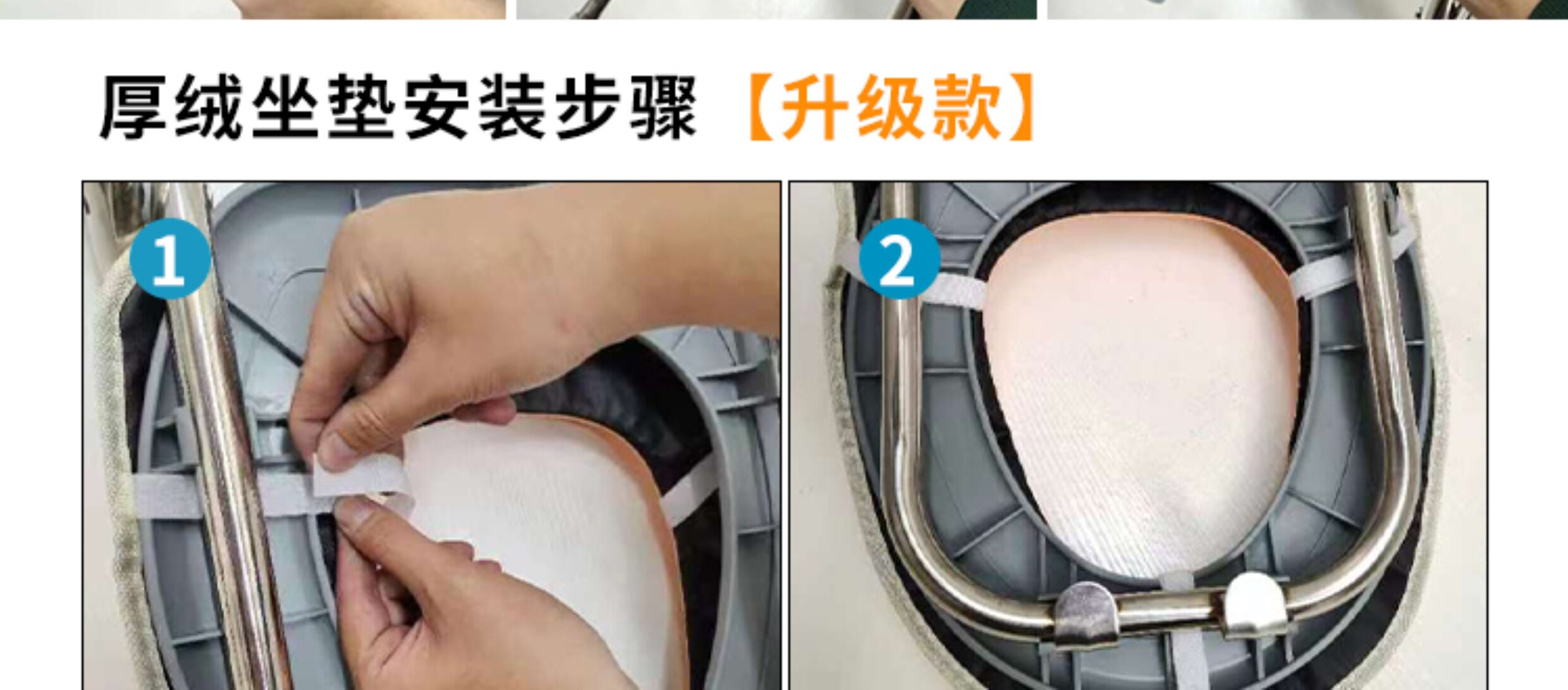 厚绒坐垫安装步骤【升级款】

1

2