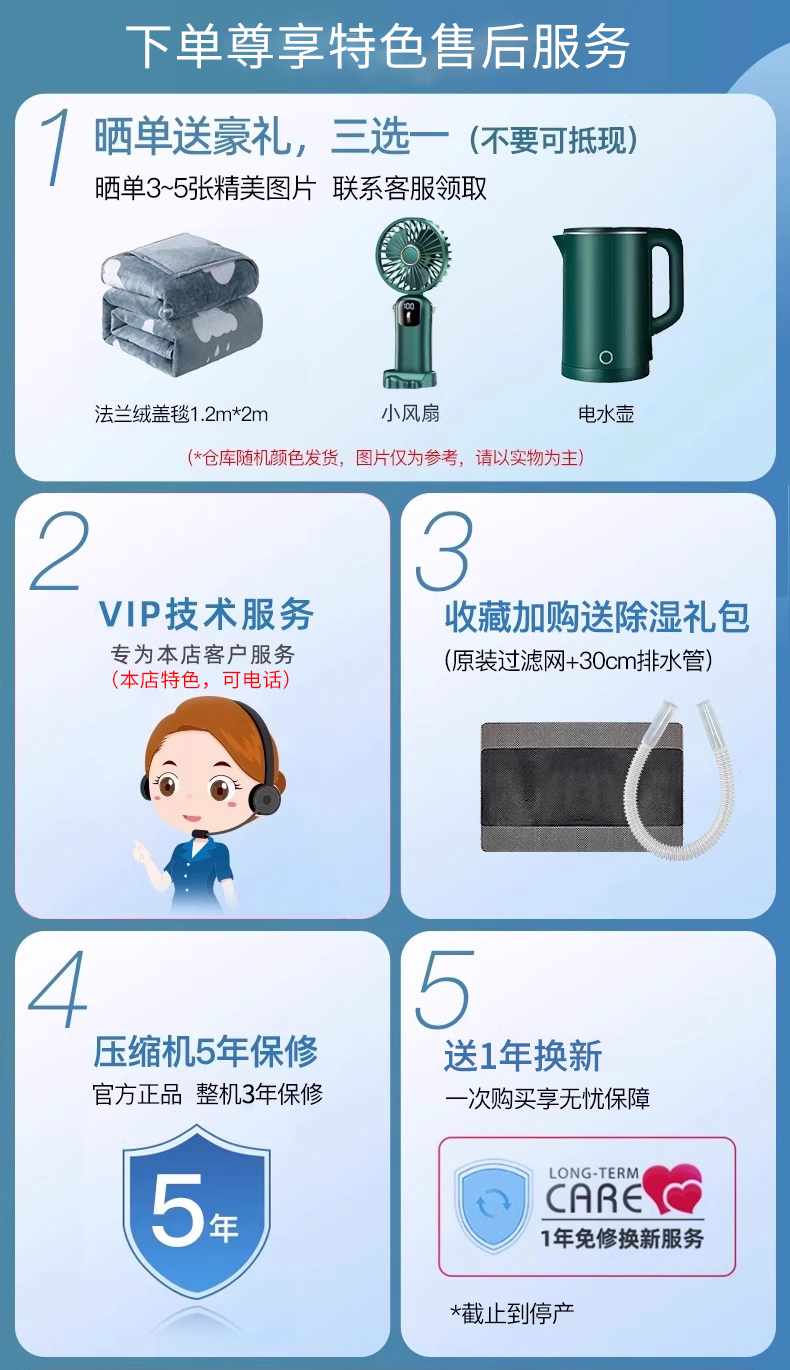 下单尊享特色售后服务

1
晒单送豪礼，三选一（不要可抵现）
晒单3~5张精美图片 联系客服领取

法兰绒盖毯1.2m*2m
小风扇
电水壶

（*仓库随机颜色发货，图片仅为参考，请以实物为主）

2
VIP技术服务
专为本店客户服务
（本店特色，可电话）

3
收藏加购送除湿礼包
（原装过滤网+30cm排水管）

4
压缩机5年保修
官方正品 整机3年保修
5年

5
送1年换新
一次购买享无忧保障
LONG-TERM
CARE
1年免修换新服务
*截止到停产