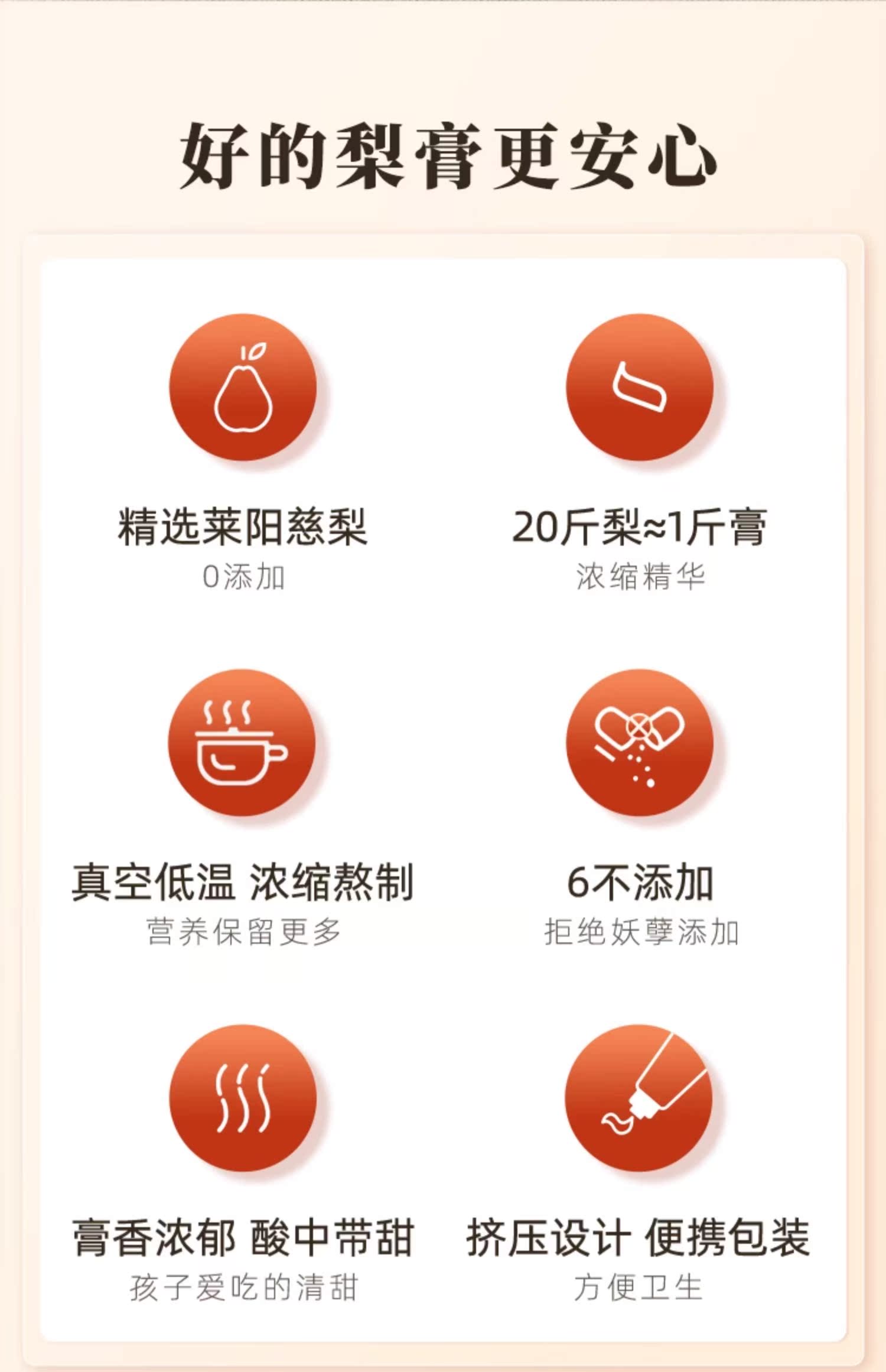 好的梨膏更安心

精选莱阳慈梨
0添加

20斤梨≈1斤膏
浓缩精华

真空低温 浓缩熬制
营养保留更多

6不添加
拒绝妖孽添加

膏香浓郁 酸中带甜
孩子爱吃的清甜

挤压设计 便携包装
方便卫生