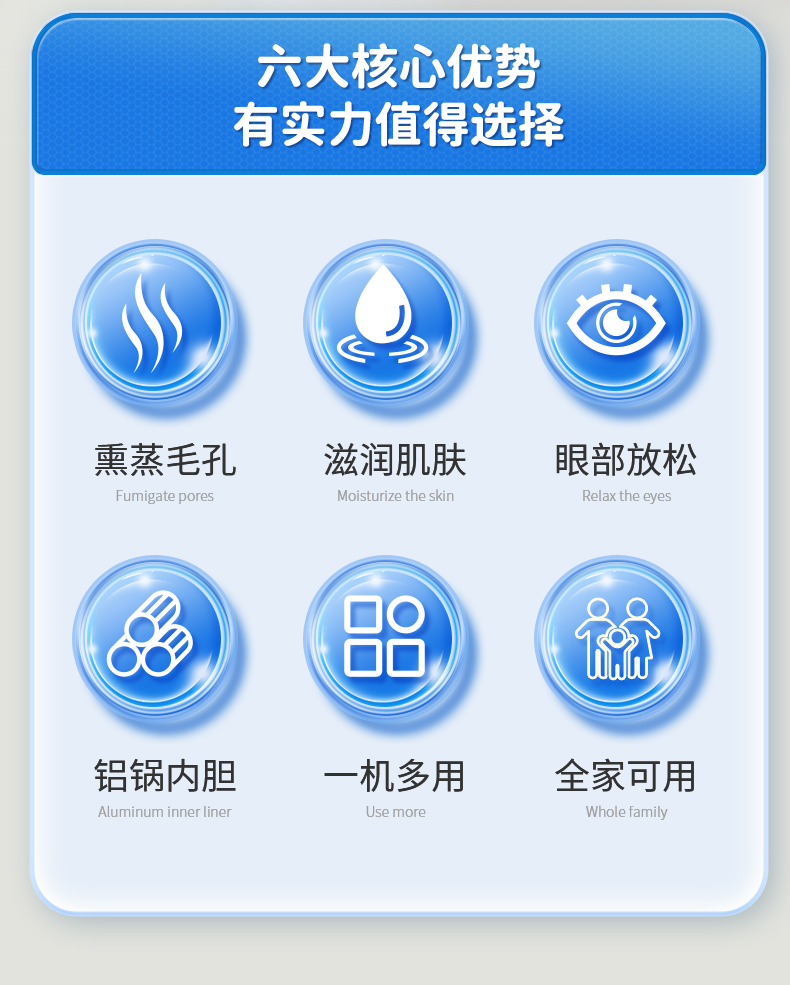 六大核心优势
有实力值得选择

熏蒸毛孔
Fumigate pores

滋润肌肤
Moisturize the skin

眼部放松
Relax the eyes

铝锅内胆
Aluminum inner liner

一机多用
Use more

全家可用
Whole family