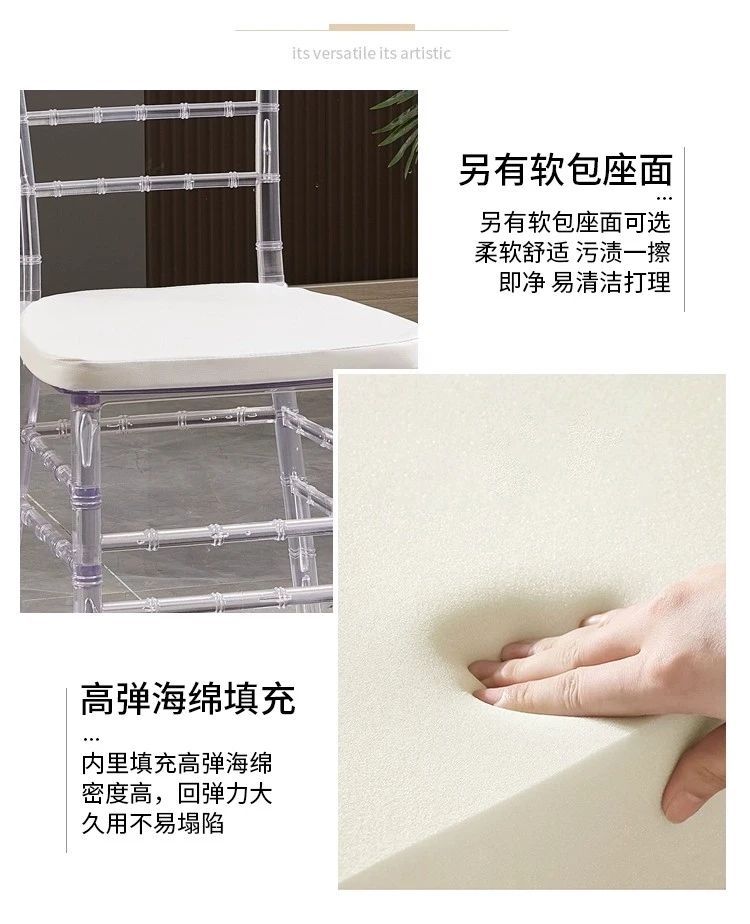 its versatile its artistic

另有软包座面

...

另有软包座面可选
柔软舒适 污渍一擦
即净 易清洁打理

高弹海绵填充

...

内里填充高弹海绵
密度高，回弹力大
久用不易塌陷