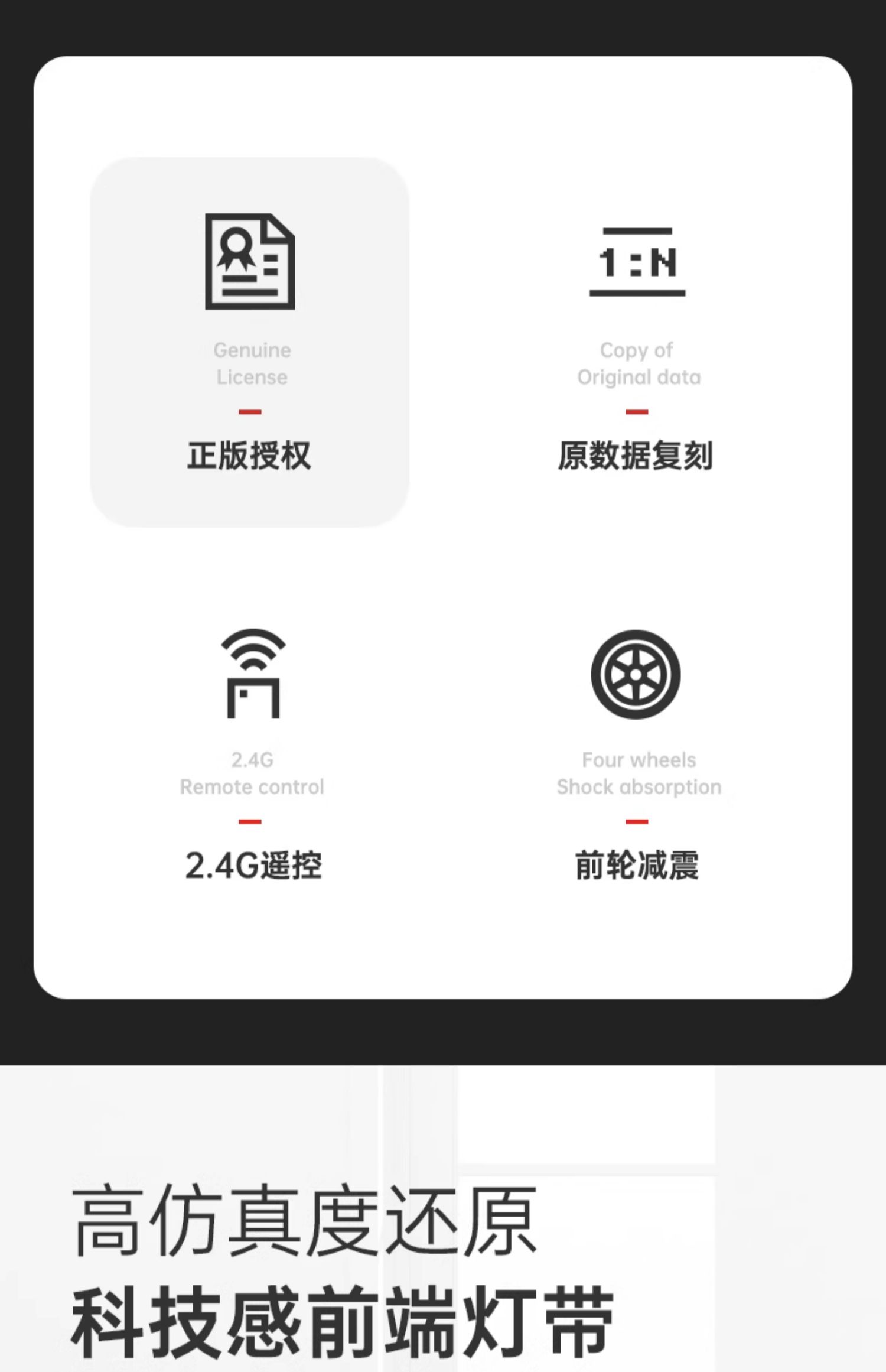 Genuine
License

正版授权

1:N

Copy of
Original data

原数据复刻

2.4G
Remote control

2.4G遥控

Four wheels
Shock absorption

前轮减震

高仿真度还原
科技感前端灯带