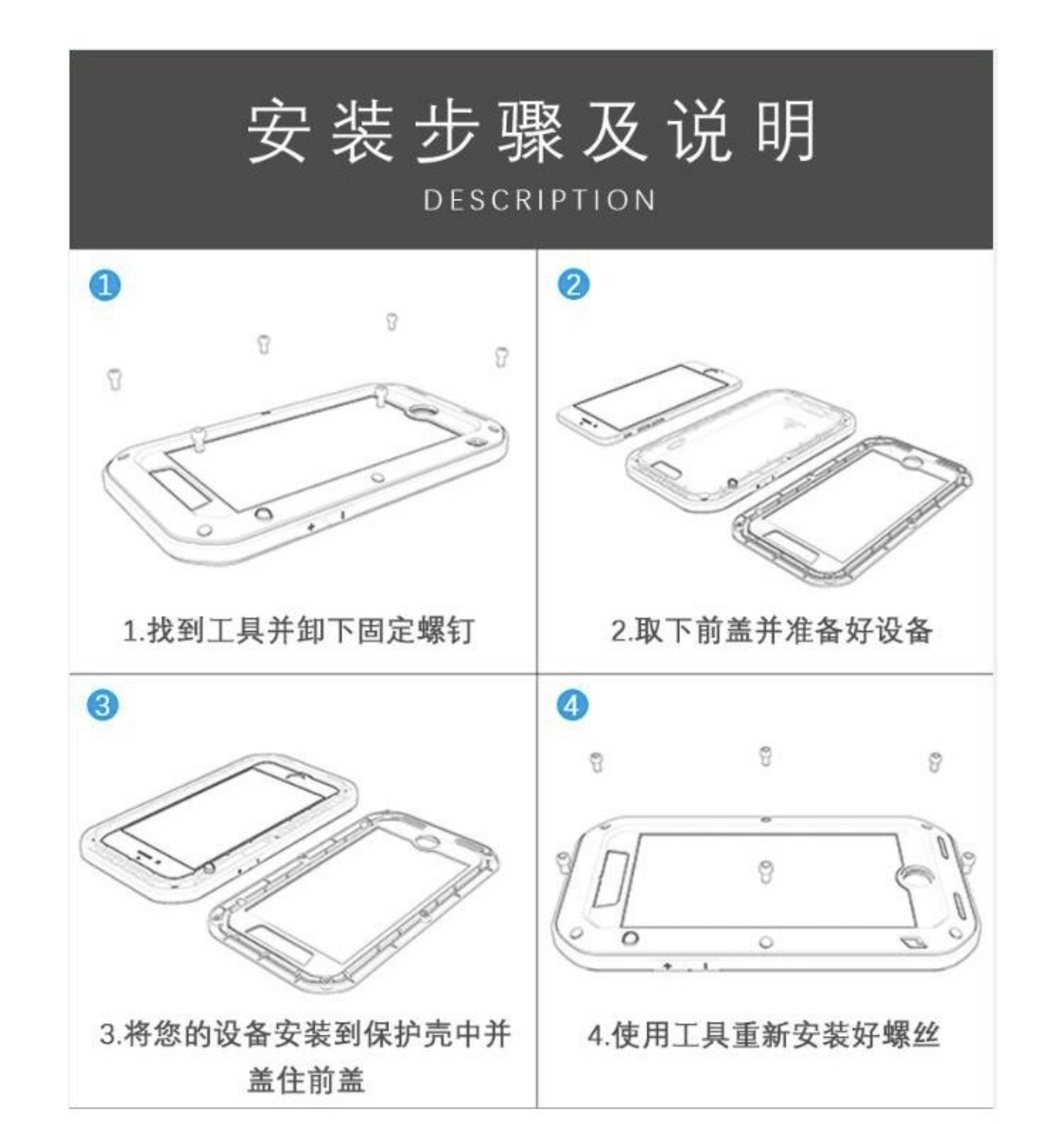 安装步骤及说明
DESCRIPTION

1
1.找到工具并卸下固定螺钉

2
2.取下前盖并准备好设备

3
3.将您的设备安装到保护壳中并盖住前盖

4
4.使用工具重新安装好螺丝