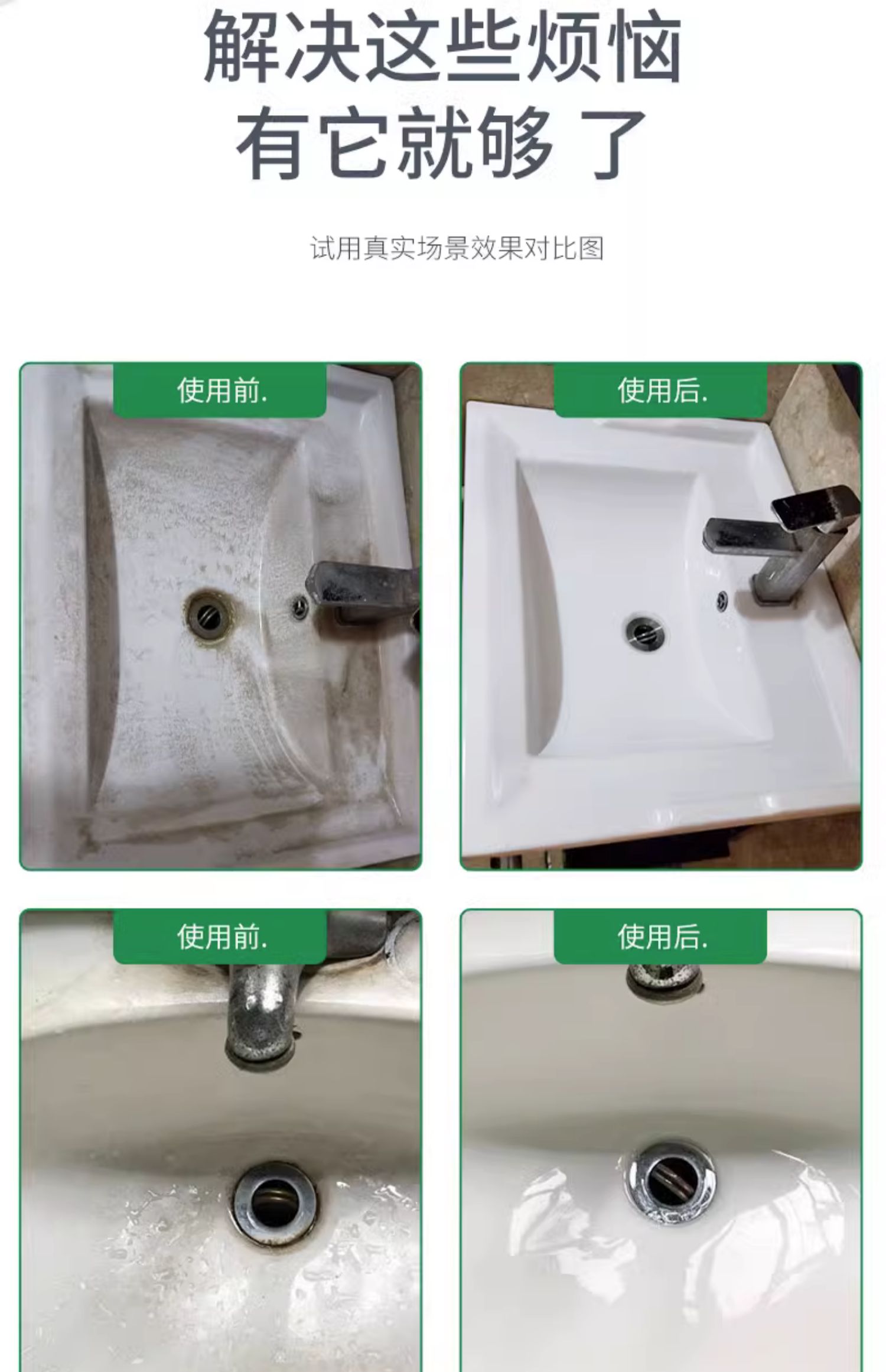 解决这些烦恼
有它就够 了

试用真实场景效果对比图

使用前.

使用后.

使用前.

使用后.