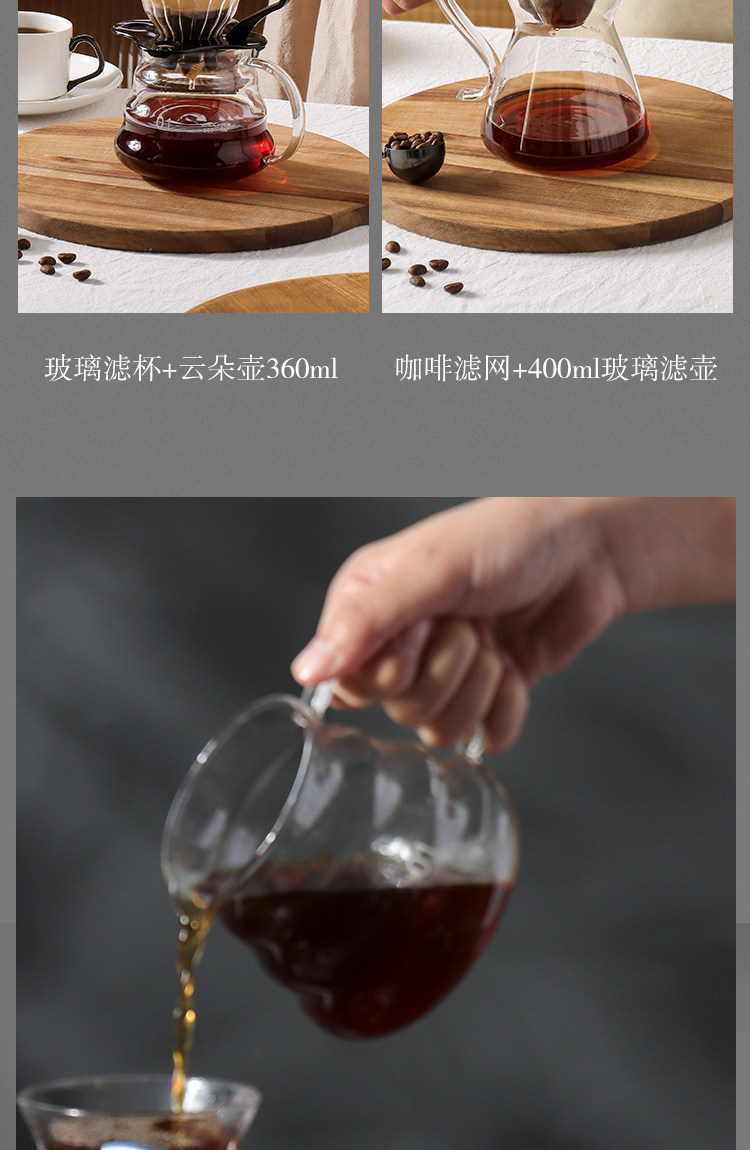 玻璃滤杯+云朵壶360ml

咖啡滤网+400ml玻璃滤壶