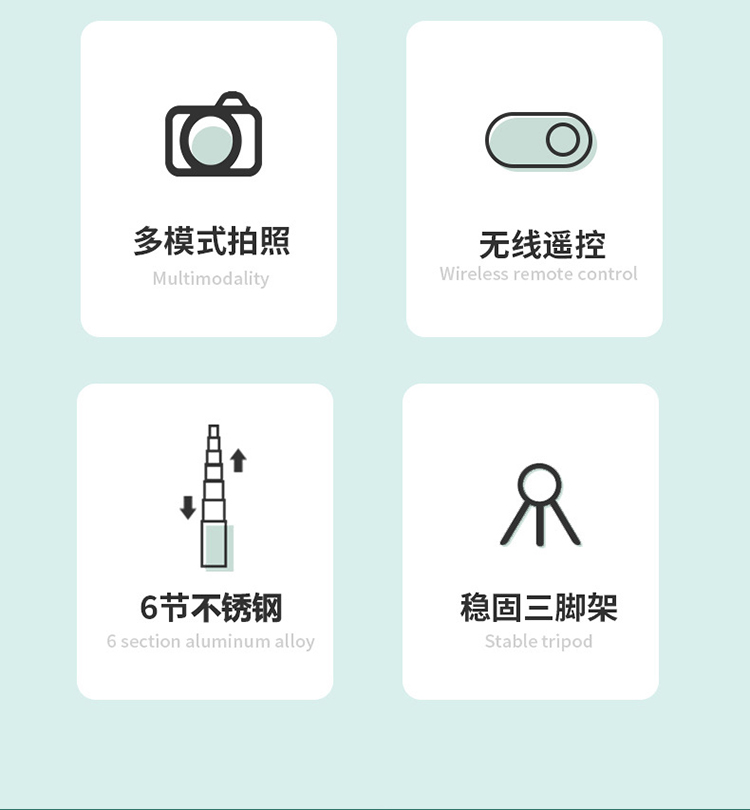 多模式拍照
Multimodality

无线遥控
Wireless remote control

6节不锈钢
6 section aluminum alloy

稳固三脚架
Stable tripod