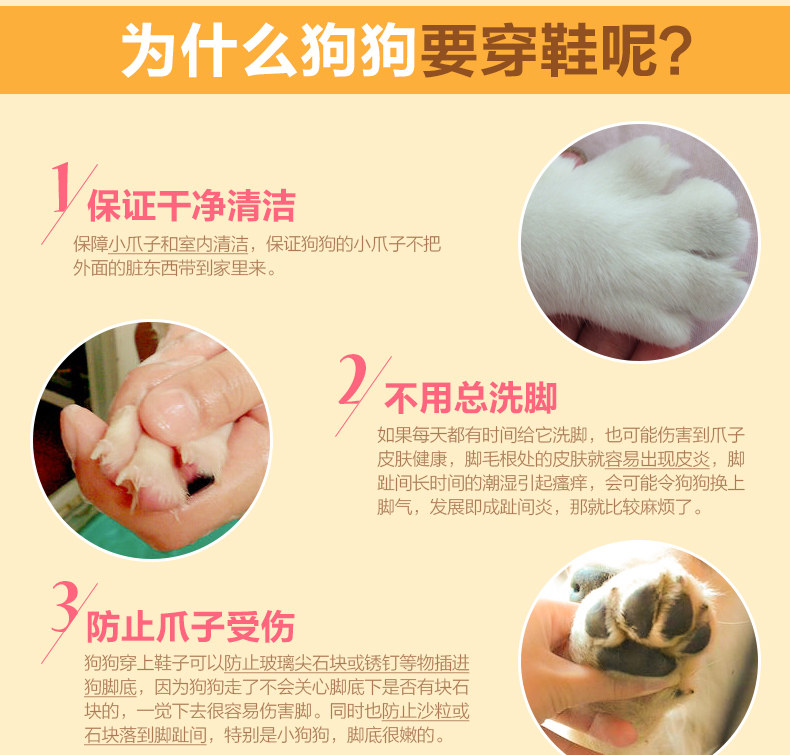 为什么狗狗要穿鞋呢?

1
保证干净清洁
保障小爪子和室内清洁，保证狗狗的小爪子不把外面的脏东西带到家里来。

2
不用总洗脚
如果每天都有时间给它洗脚，也可能伤害到爪子皮肤健康，脚毛根处的皮肤就容易出现皮炎，脚趾间长时间的潮湿引起瘙痒，会可能令狗狗换上脚气，发展即成趾间炎，那就比较麻烦了。

3
防止爪子受伤
狗狗穿上鞋子可以防止玻璃尖石块或锈钉等物插进狗脚底，因为狗狗走了不会关心脚底下是否有块石块的，一觉下去很容易伤害脚。同时也防止沙粒或石块落到脚趾间，特别是小狗狗，脚底很嫩的。