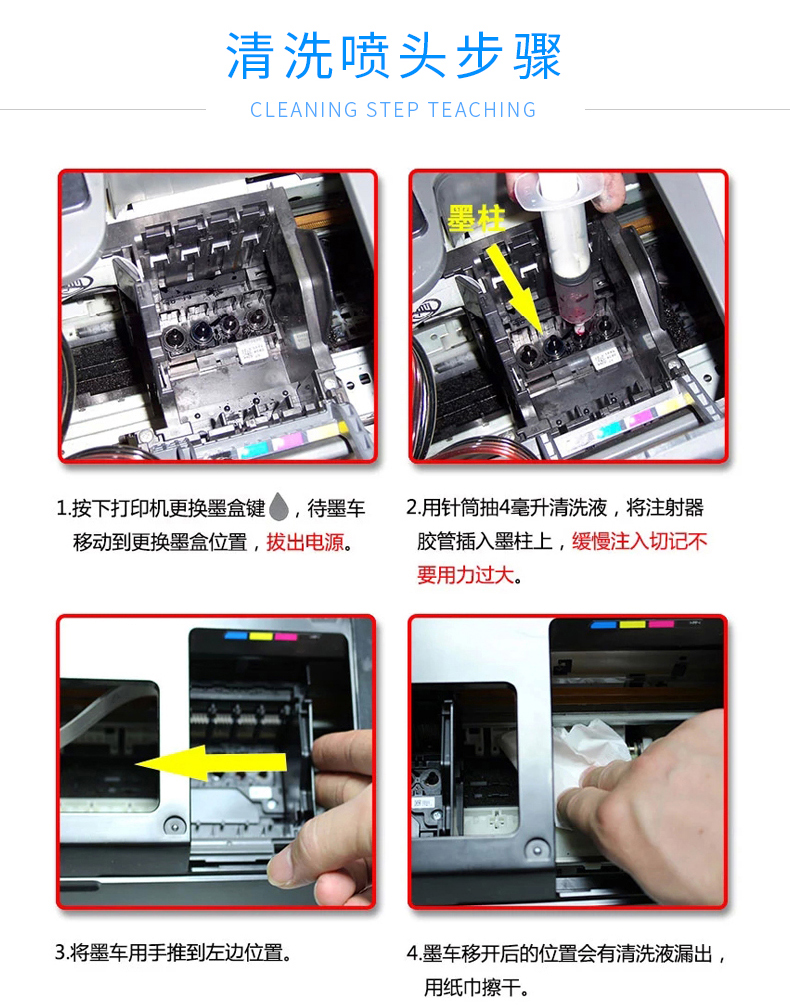 清洗喷头步骤

CLEANING STEP TEACHING

墨柱

1.按下打印机更换墨盒键，待墨车移动到更换墨盒位置，拔出电源。

2.用针筒抽4毫升清洗液，将注射器胶管插入墨柱上，缓慢注入切记不要用力过大。

3.将墨车用手推到左边位置。

4.墨车移开后的位置会有清洗液漏出，用纸巾擦干。