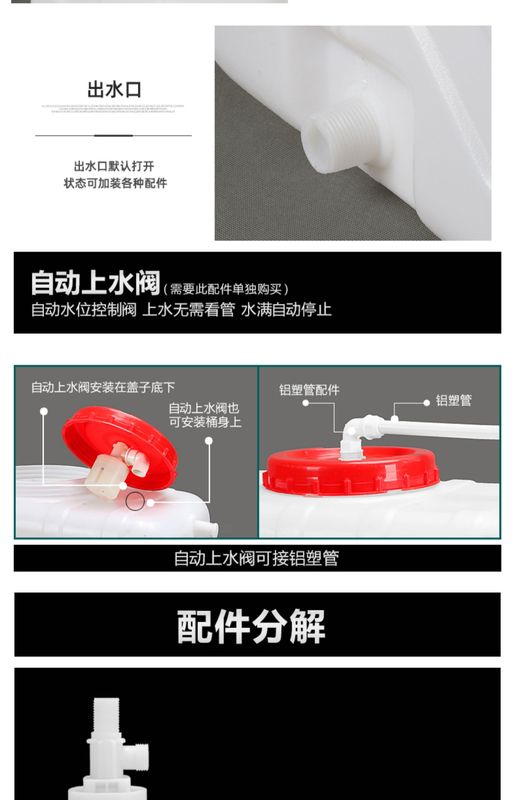 出水口

出水口默认打开
状态可加装各种配件

自动上水阀（需要此配件单独购买）
自动水位控制阀 上水无需看管 水满自动停止

自动上水阀安装在盖子底下

自动上水阀也可安装桶身上

铝塑管配件

铝塑管

自动上水阀可接铝塑管

配件分解