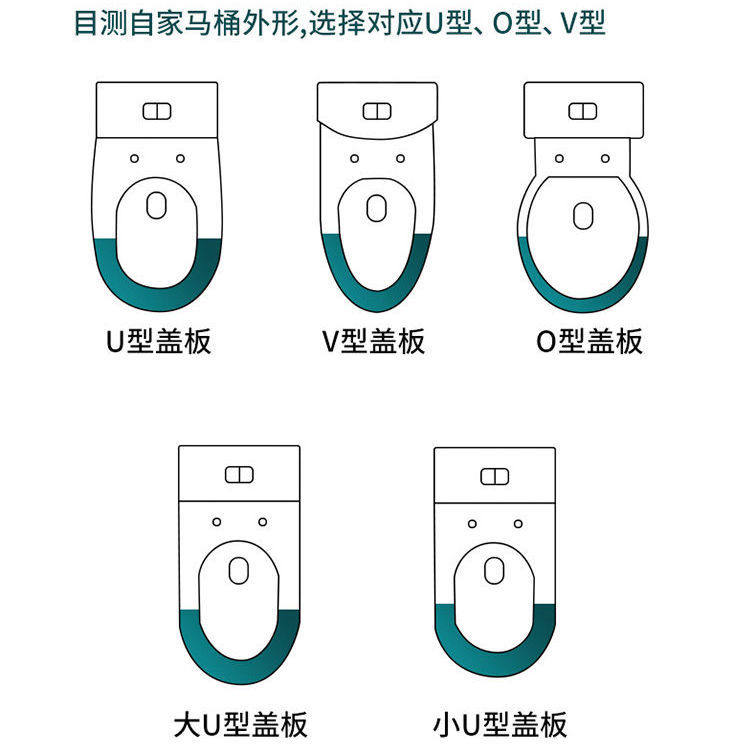 目测自家马桶外形,选择对应U型、O型、V型

U型盖板

V型盖板

O型盖板

大U型盖板

小U型盖板