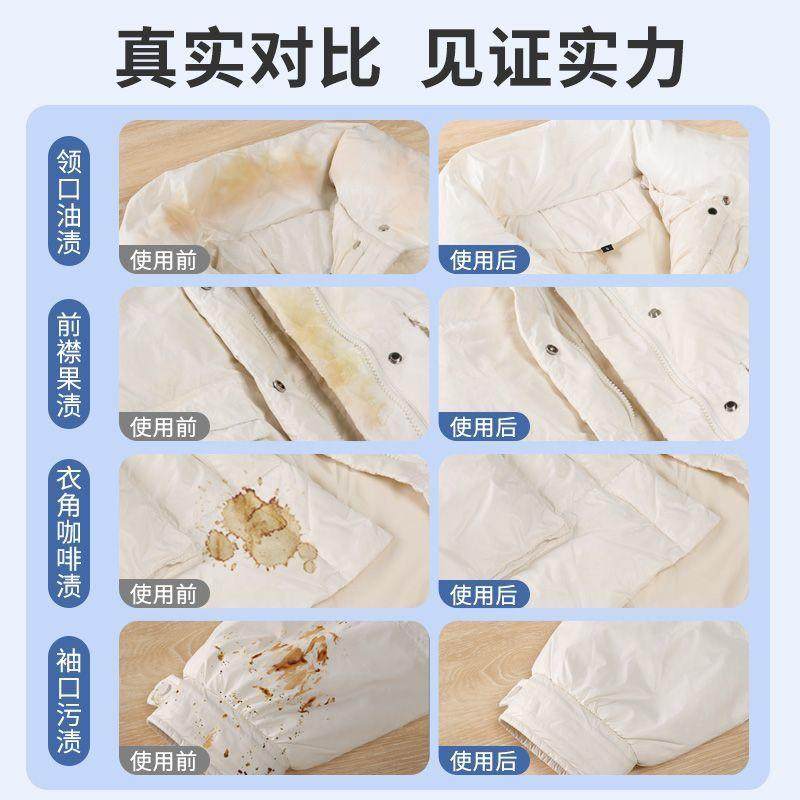 真实对比 见证实力

领口油渍

使用前

使用后

前襟果渍

使用前

使用后

衣角咖啡渍

使用前

使用后

袖口污渍

使用前

使用后