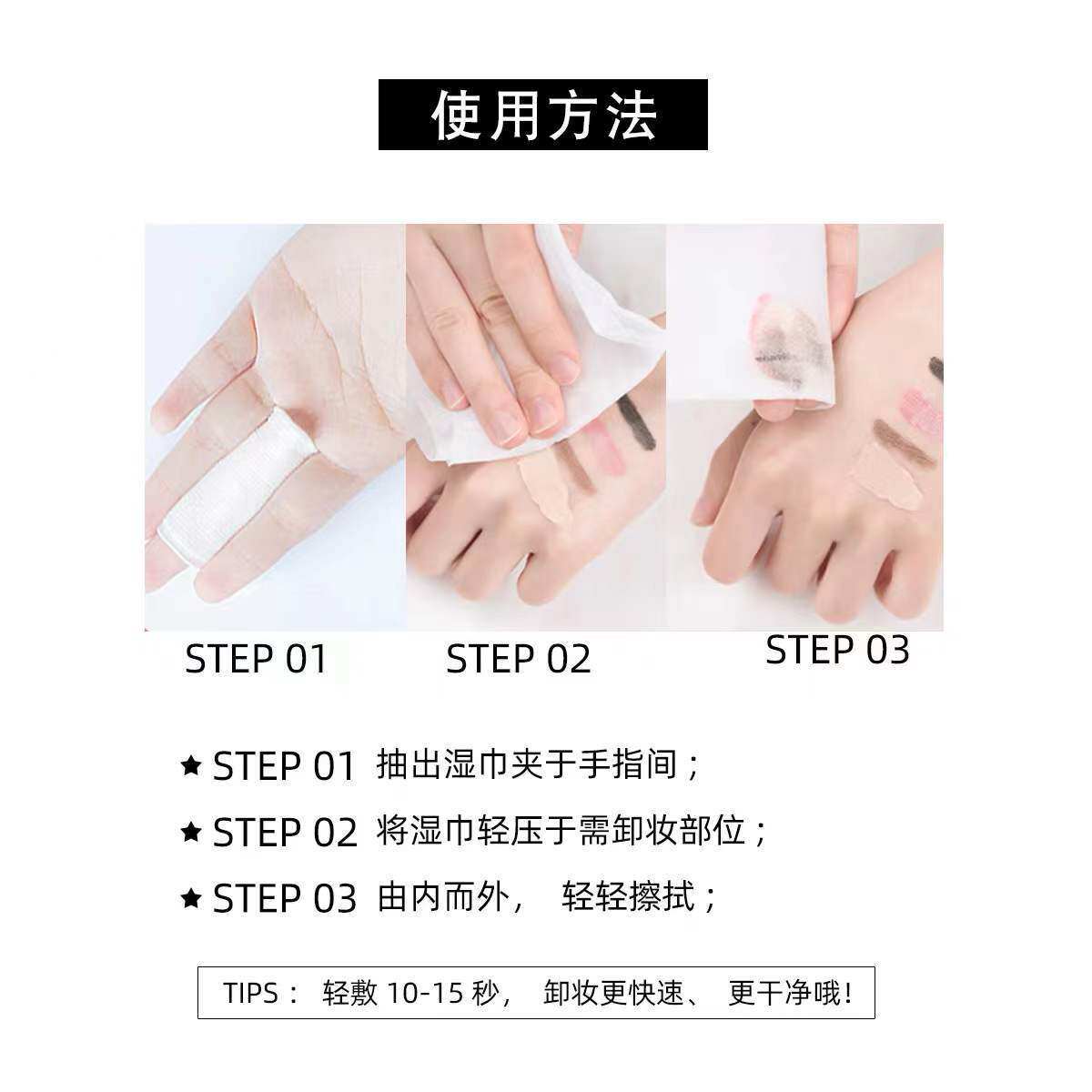 使用方法

STEP 01 STEP 02 STEP 03

★ STEP 01 抽出湿巾夹于手指间；

★ STEP 02 将湿巾轻压于需卸妆部位；

★ STEP 03 由内而外， 轻轻擦拭；

TIPS： 轻敷 10-15 秒， 卸妆更快速、 更干净哦！