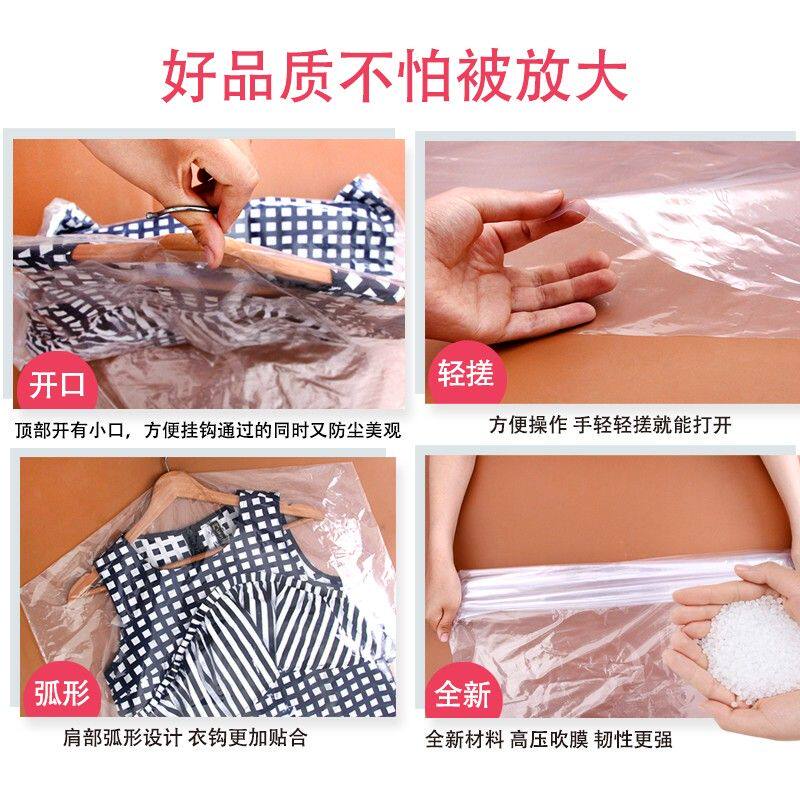 好品质不怕被放大

开口

顶部开有小口，方便挂钩通过的同时又防尘美观

轻搓

方便操作 手轻轻搓就能打开

弧形

肩部弧形设计 衣钩更加贴合

全新

全新材料 高压吹膜 韧性更强