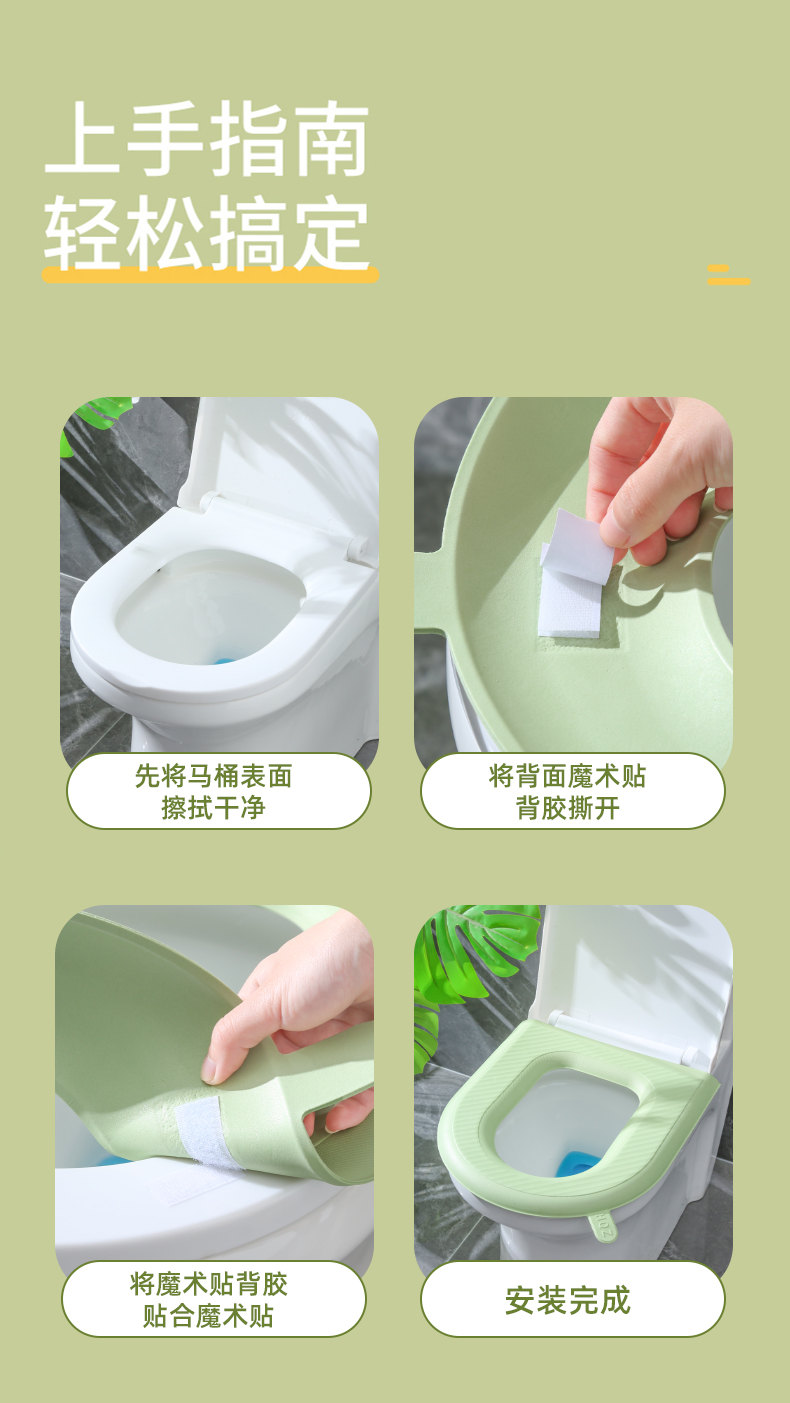 上手指南
轻松搞定

先将马桶表面
擦拭干净

将背面魔术贴
背胶撕开

将魔术贴背胶
贴合魔术贴

安装完成