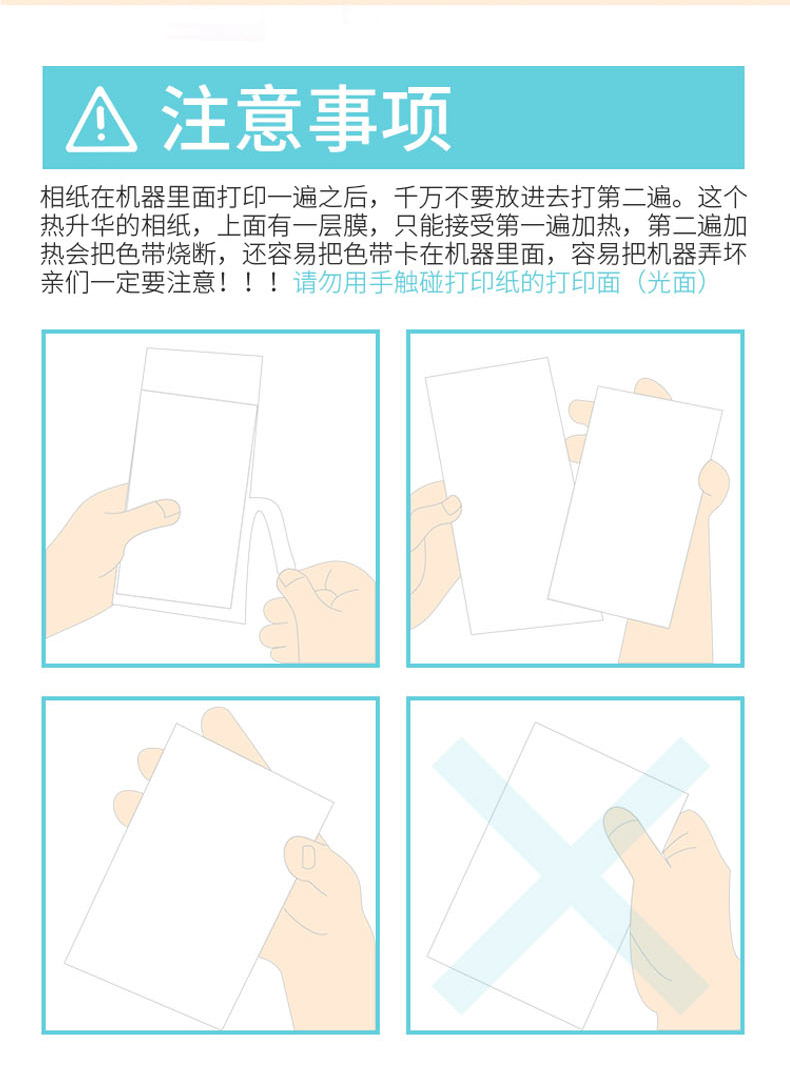 注意事项

相纸在机器里面打印一遍之后，千万不要放进去打第二遍。这个热升华的相纸，上面有一层膜，只能接受第一遍加热，第二遍加热会把色带烧断，还容易把色带卡在机器里面，容易把机器弄坏亲们一定要注意！！！请勿用手触碰打印纸的打印面（光面）