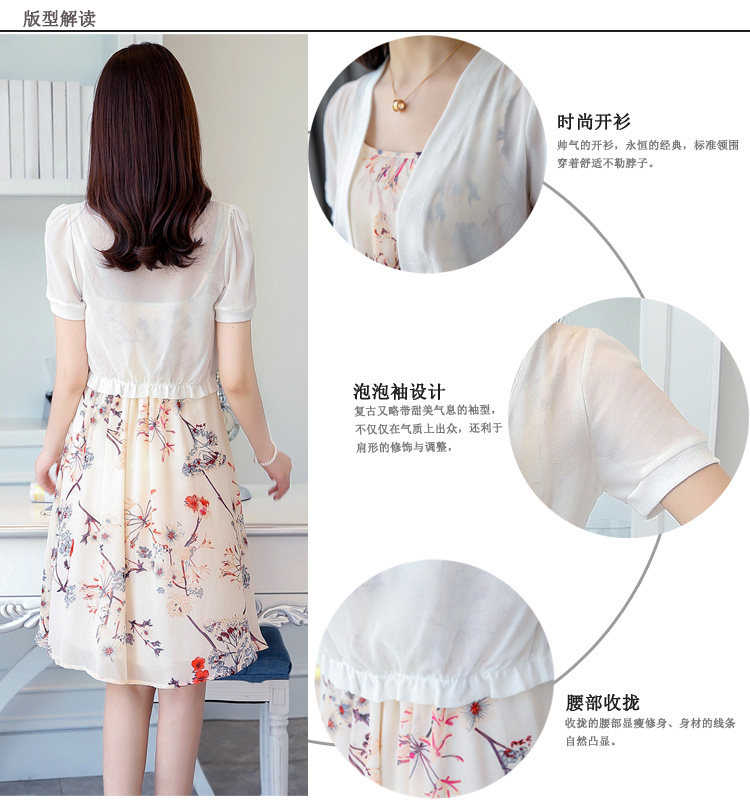 版型解读

时尚开衫
帅气的开衫，永恒的经典，标准领围穿着舒适不勒脖子。

泡泡袖设计
复古又略带甜美气息的袖型，不仅仅在气质上出众，还利于肩形的修饰与调整，

腰部收拢
收拢的腰部显瘦修身、身材的线条自然凸显。