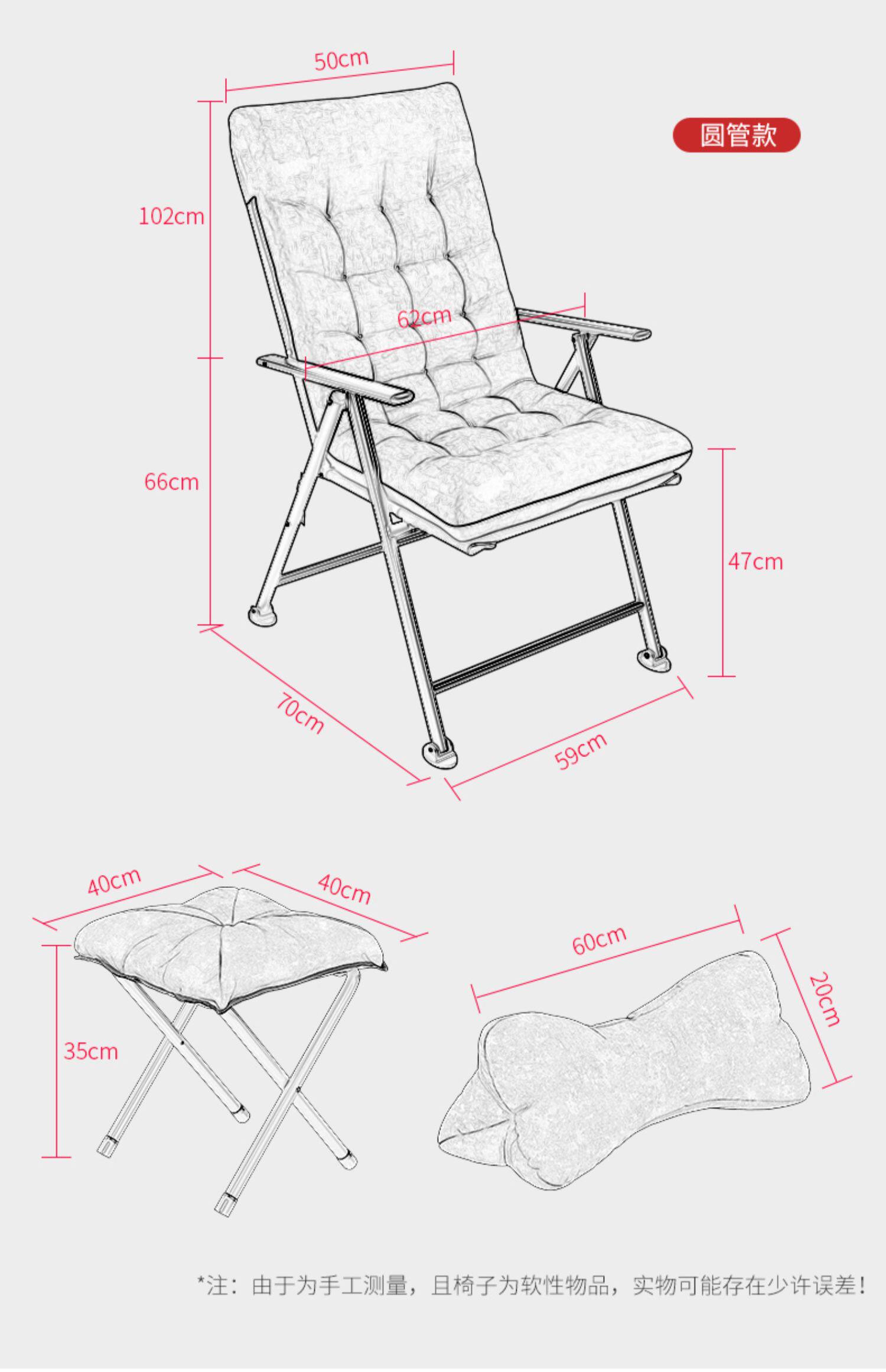 50cm

圆管款

102cm

62cm

66cm

47cm

70cm

59cm

40cm

40cm

60cm

20cm

35cm

*注：由于为手工测量，且椅子为软性物品，实物可能存在少许误差！