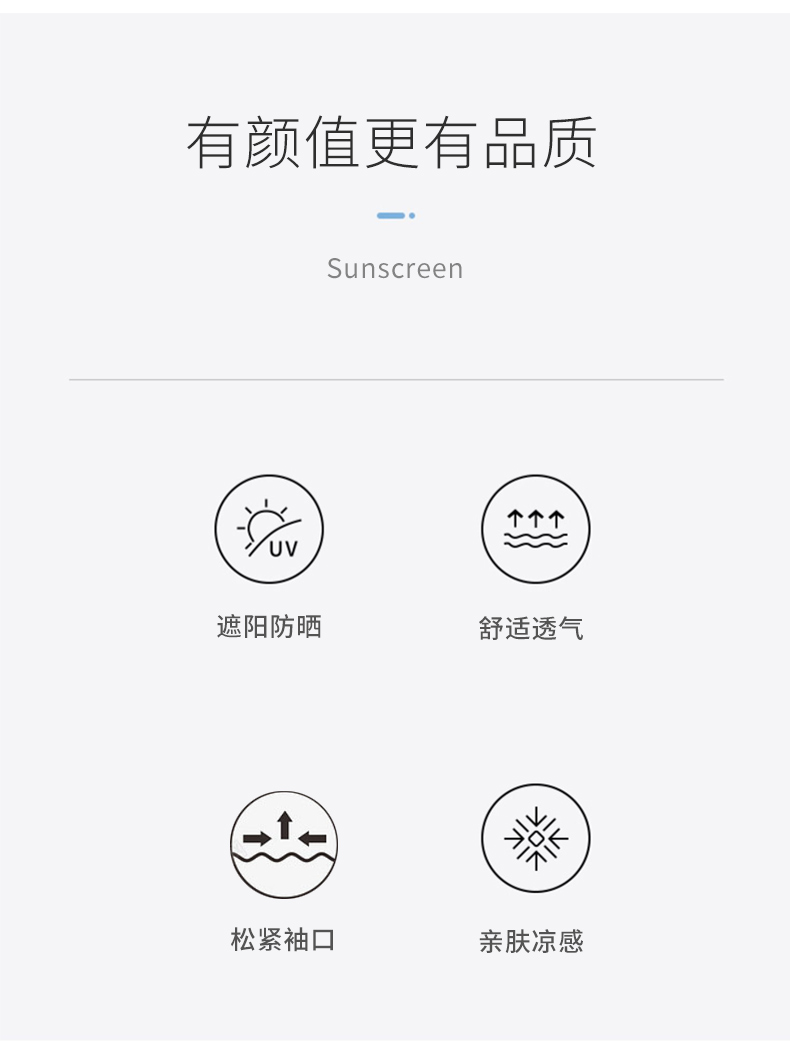 有颜值更有品质

Sunscreen

UV

遮阳防晒

舒适透气

松紧袖口

亲肤凉感