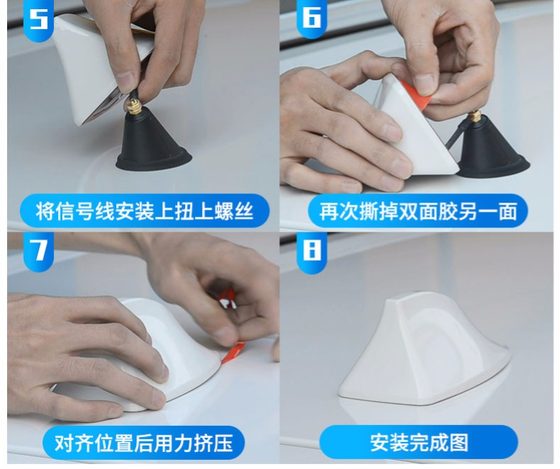 5

将信号线安装上扭上螺丝

6

再次撕掉双面胶另一面

7

对齐位置后用力挤压

8

安装完成图