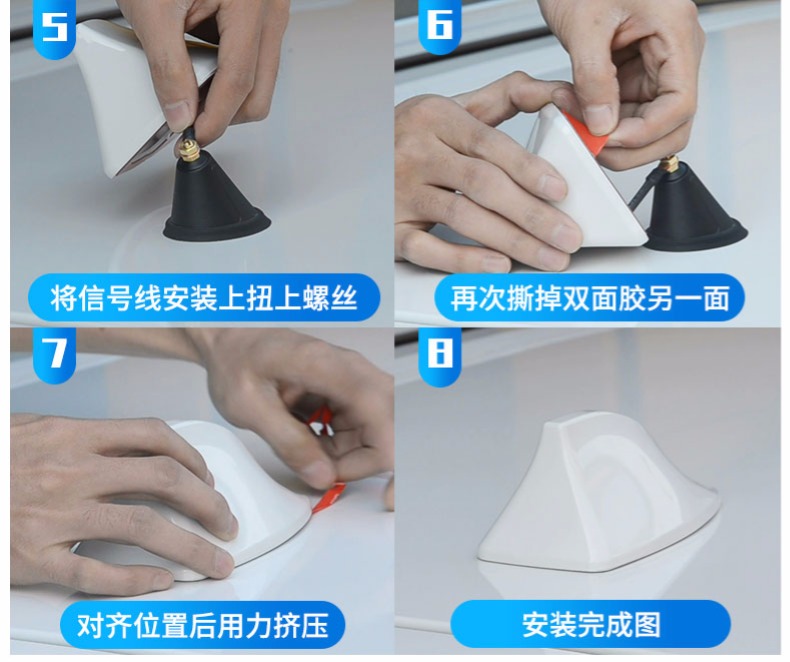 5
将信号线安装上扭上螺丝

6
再次撕掉双面胶另一面

7
对齐位置后用力挤压

8
安装完成图