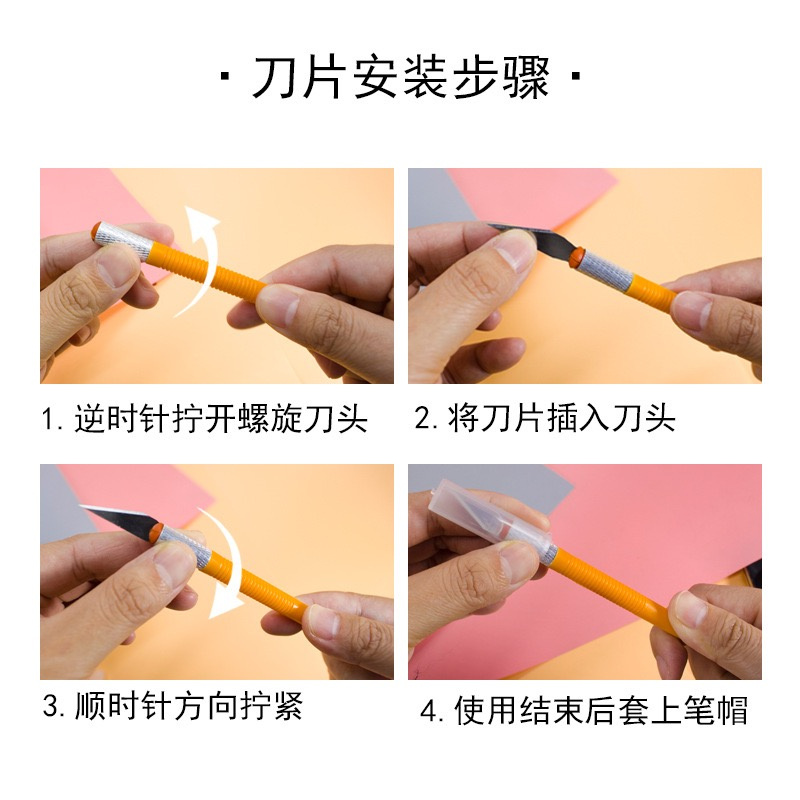 · 刀片安装步骤 ·

1. 逆时针拧开螺旋刀头

2. 将刀片插入刀头

3. 顺时针方向拧紧

4. 使用结束后套上笔帽