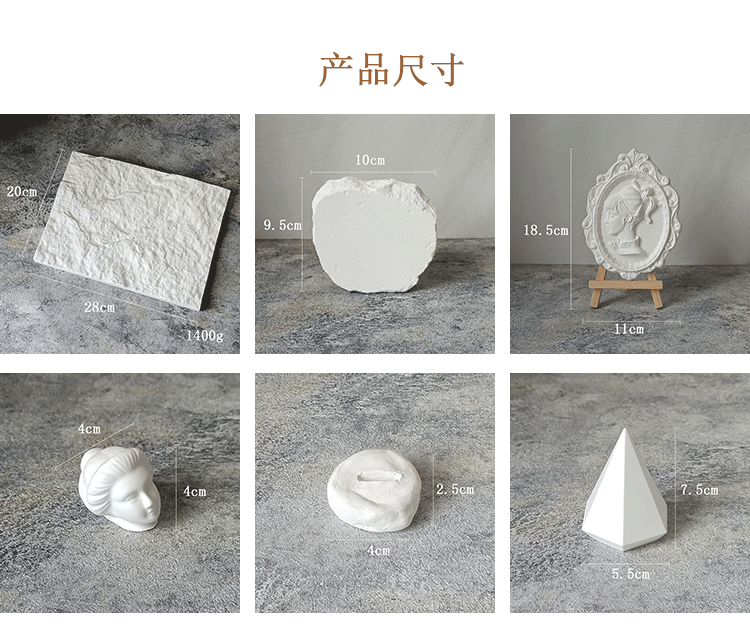 产品尺寸

20cm
28cm
1400g

10cm
9.5cm

18.5cm
11cm

4cm
4cm

2.5cm
4cm

7.5cm
5.5cm