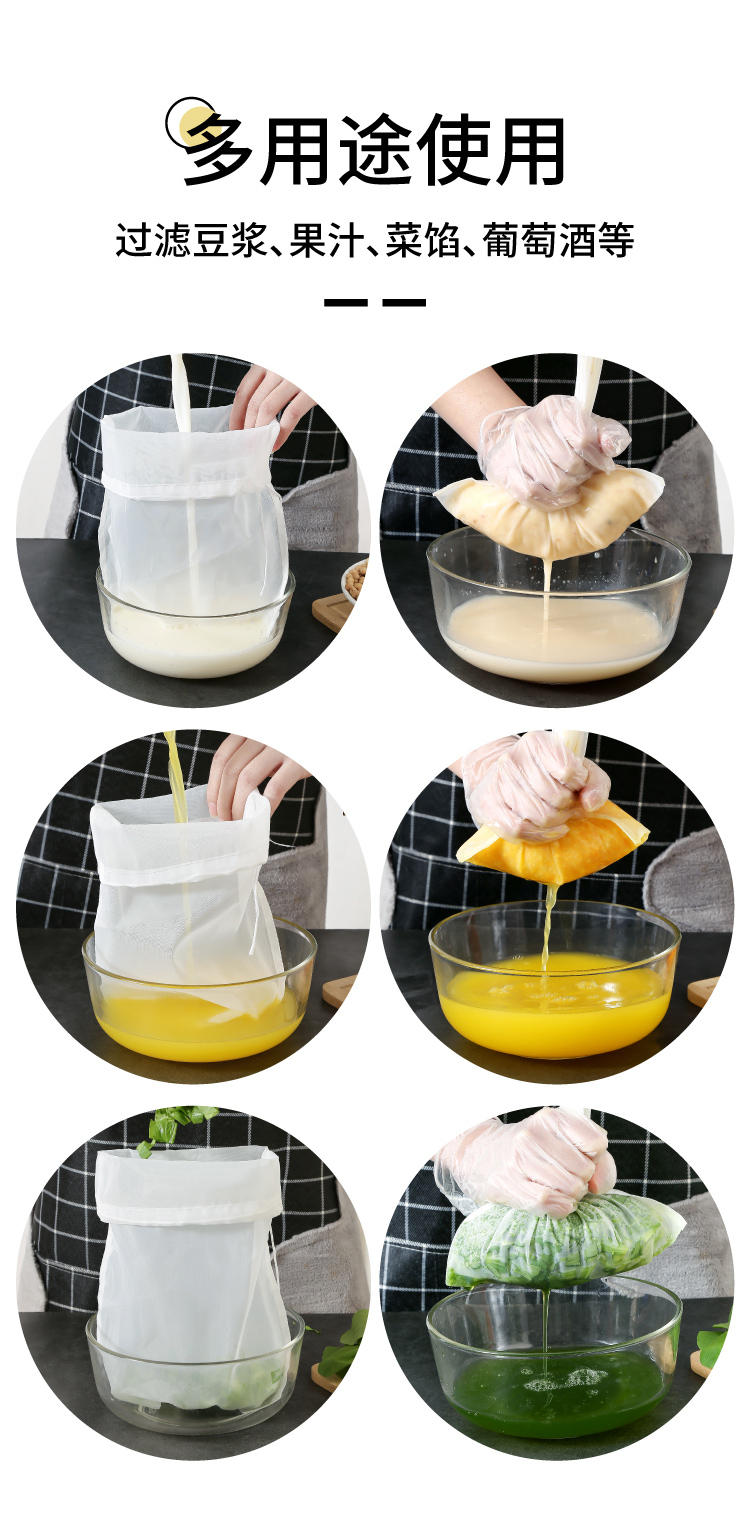 多用途使用

过滤豆浆、果汁、菜馅、葡萄酒等