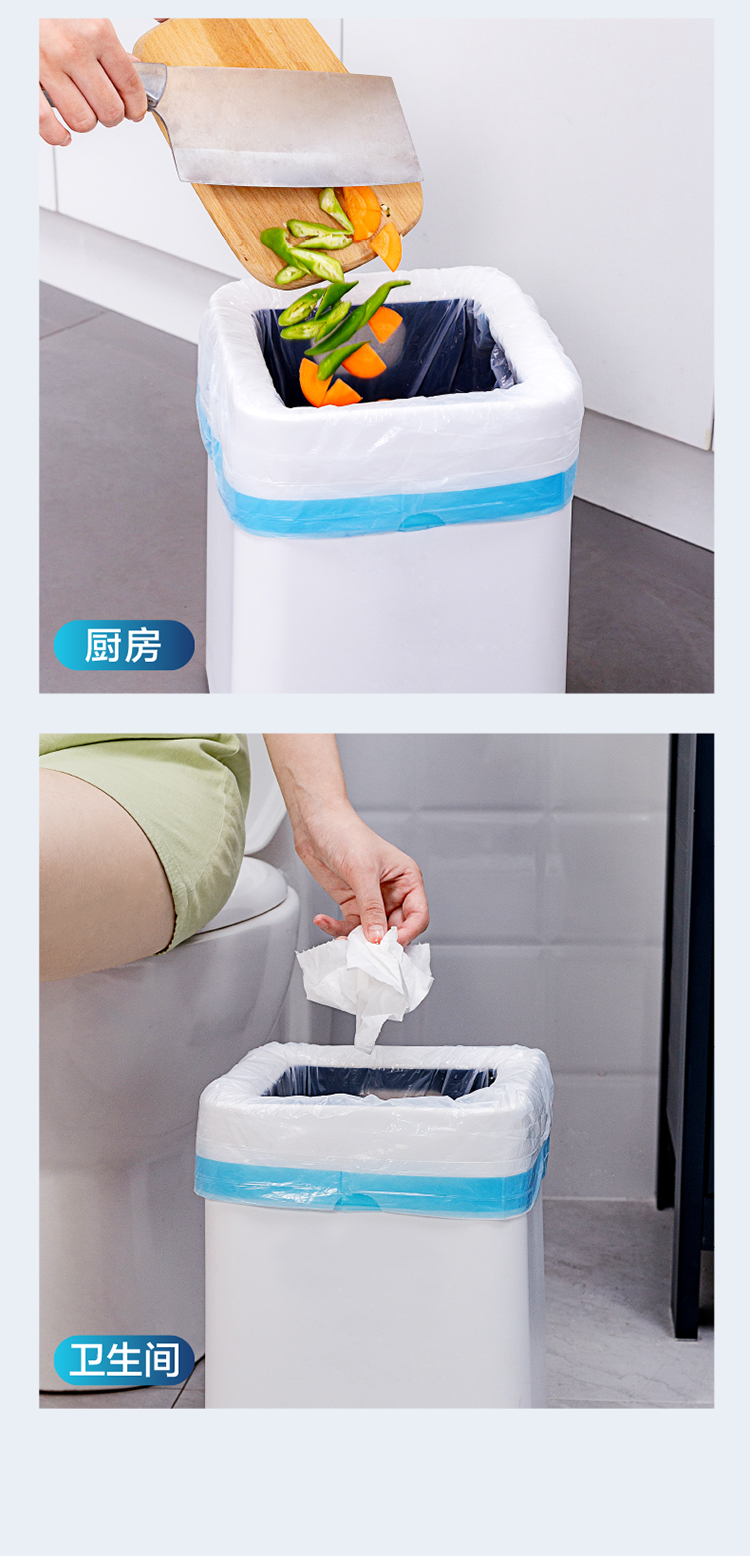 厨房

卫生间