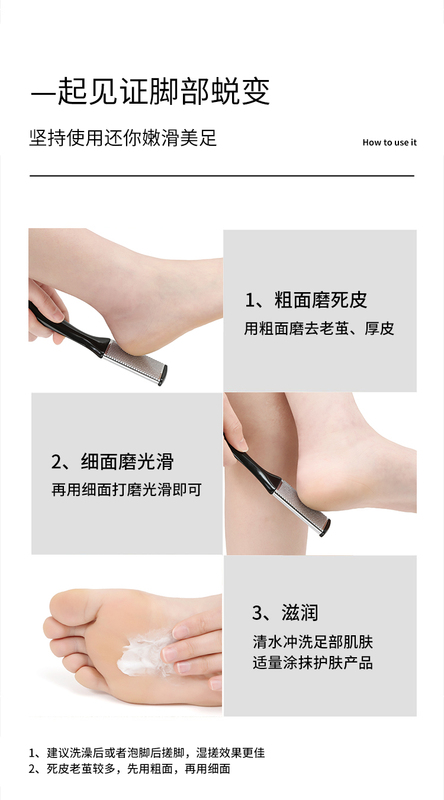 一起见证脚部蜕变

坚持使用还你嫩滑美足

How to use it

1、粗面磨死皮
用粗面磨去老茧、厚皮

2、细面磨光滑
再用细面打磨光滑即可

3、滋润
清水冲洗足部肌肤
适量涂抹护肤产品

1、建议洗澡后或者泡脚后搓脚，湿搓效果更佳
2、死皮老茧较多，先用粗面，再用细面