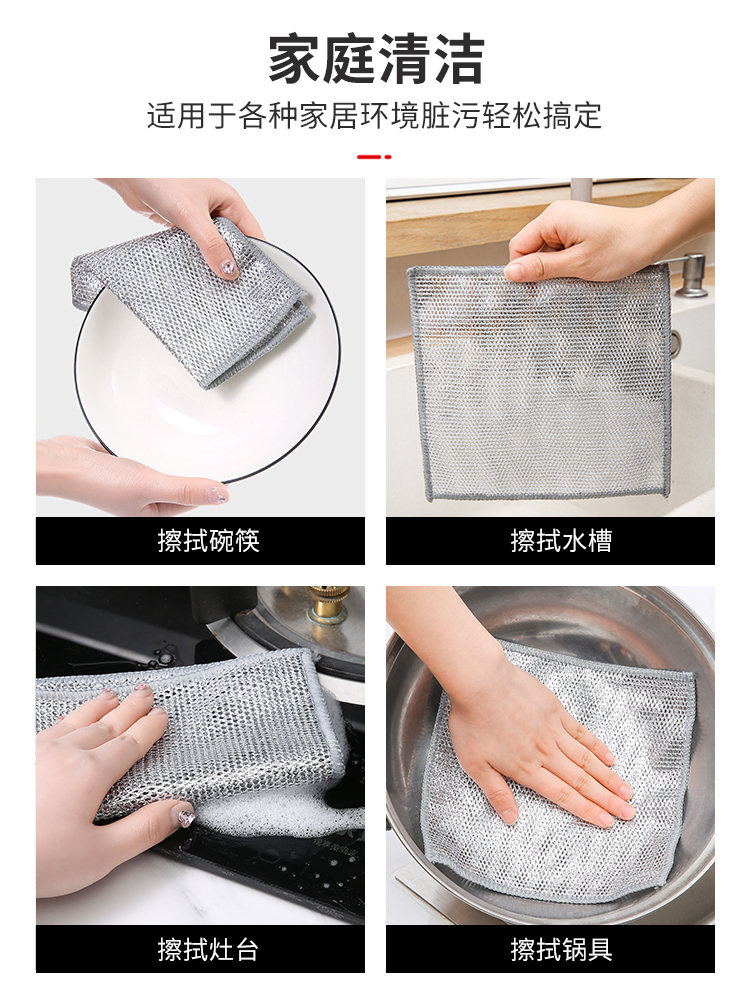 家庭清洁

适用于各种家居环境脏污轻松搞定

擦拭碗筷

擦拭水槽

擦拭灶台

擦拭锅具