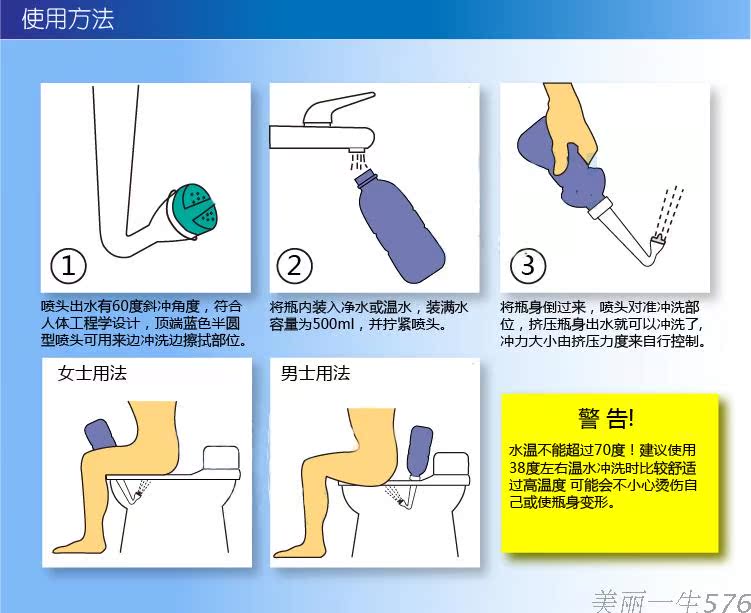 使用方法

①

喷头出水有60度斜冲角度，符合人体工程学设计，顶端蓝色半圆型喷头可用来边冲洗边擦拭部位。

②

将瓶内装入净水或温水，装满水容量为500ml，并拧紧喷头。

③

将瓶身倒过来，喷头对准冲洗部位，挤压瓶身出水就可以冲洗了，冲力大小由挤压力度来自行控制。

女士用法

男士用法

警 告!

水温不能超过70度！建议使用38度左右温水冲洗时比较舒适过高温度 可能会不小心烫伤自己或使瓶身变形。

美丽一生576