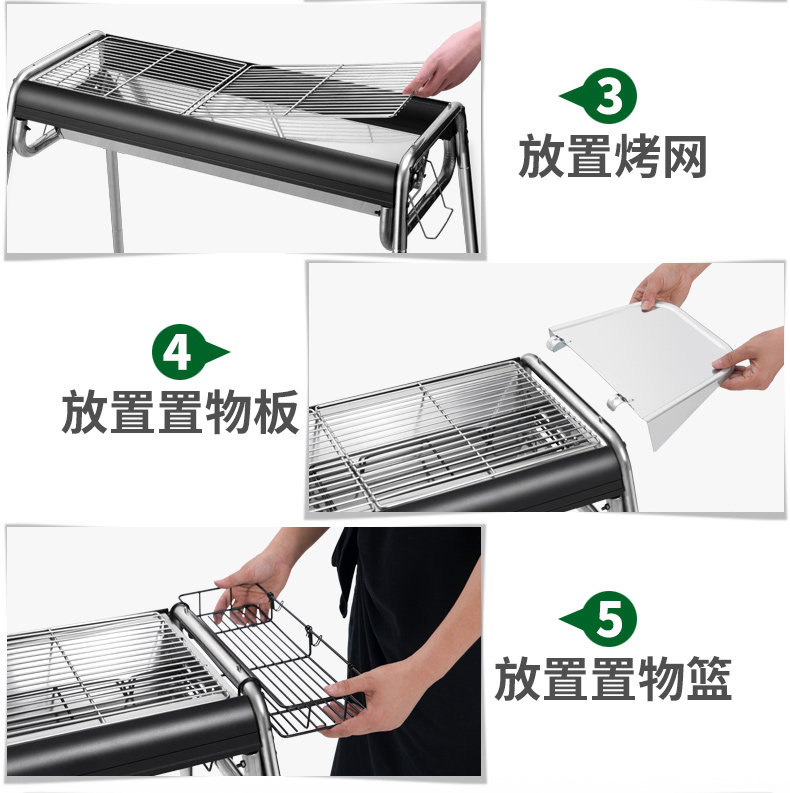 3
放置烤网

4
放置置物板

5
放置置物篮