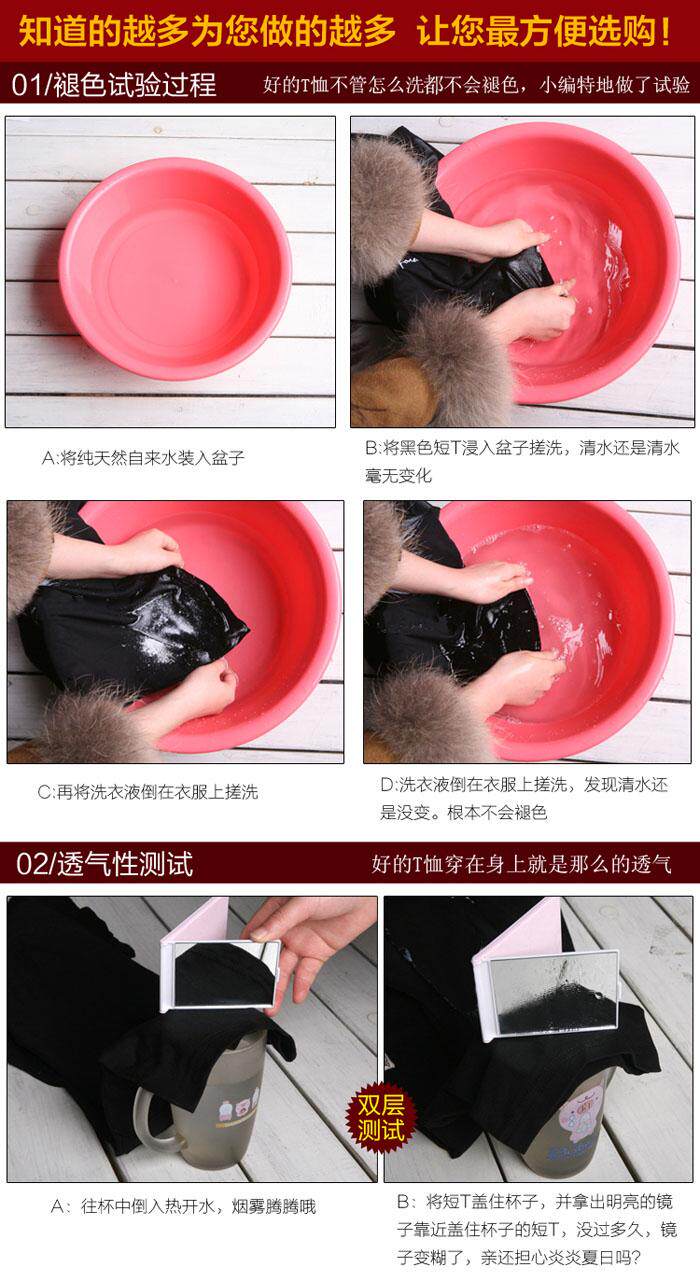 知道的越多为您做的越多 让您最方便选购！

01/褪色试验过程 好的T恤不管怎么洗都不会褪色，小编特地做了试验

A:将纯天然自来水装入盆子

B:将黑色短T浸入盆子搓洗，清水还是清水毫无变化

C:再将洗衣液倒在衣服上搓洗

D:洗衣液倒在衣服上搓洗，发现清水还是没变。根本不会褪色

02/透气性测试 好的T恤穿在身上就是那么的透气

双层测试

A：往杯中倒入热开水，烟雾腾腾哦

B：将短T盖住杯子，并拿出明亮的镜子靠近盖住杯子的短T，没过多久，镜子变糊了，亲还担心炎炎夏日吗？