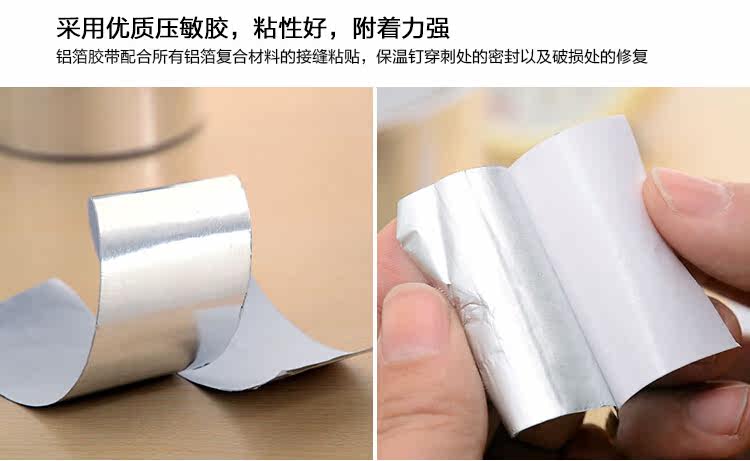 采用优质压敏胶，粘性好，附着力强
铝箔胶带配合所有铝箔复合材料的接缝粘贴，保温钉穿刺处的密封以及破损处的修复