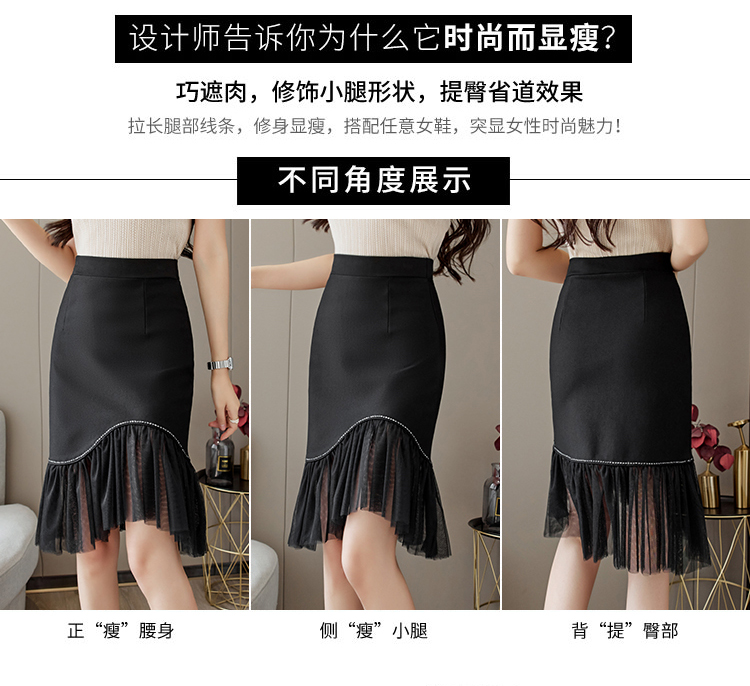 设计师告诉你为什么它时尚而显瘦?

巧遮肉，修饰小腿形状，提臀省道效果

拉长腿部线条，修身显瘦，搭配任意女鞋，突显女性时尚魅力!

不同角度展示

正“瘦”腰身

侧“瘦”小腿

背“提”臀部