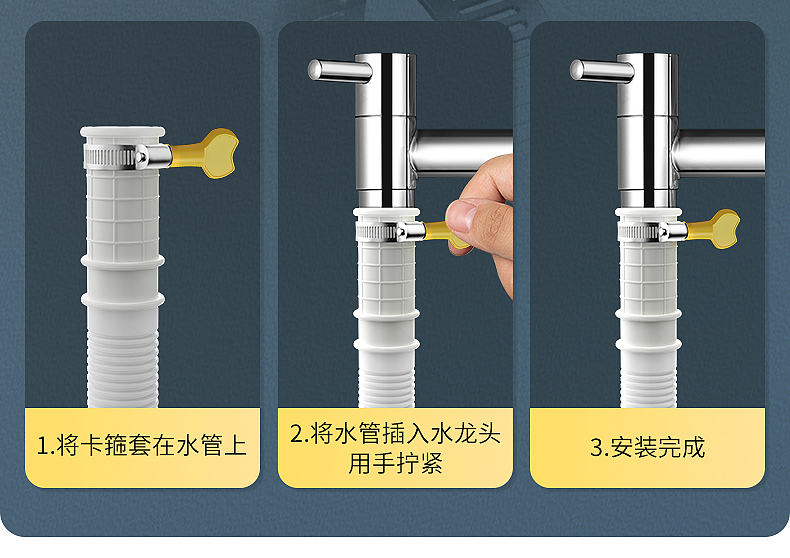 1.将卡箍套在水管上

2.将水管插入水龙头用手拧紧

3.安装完成