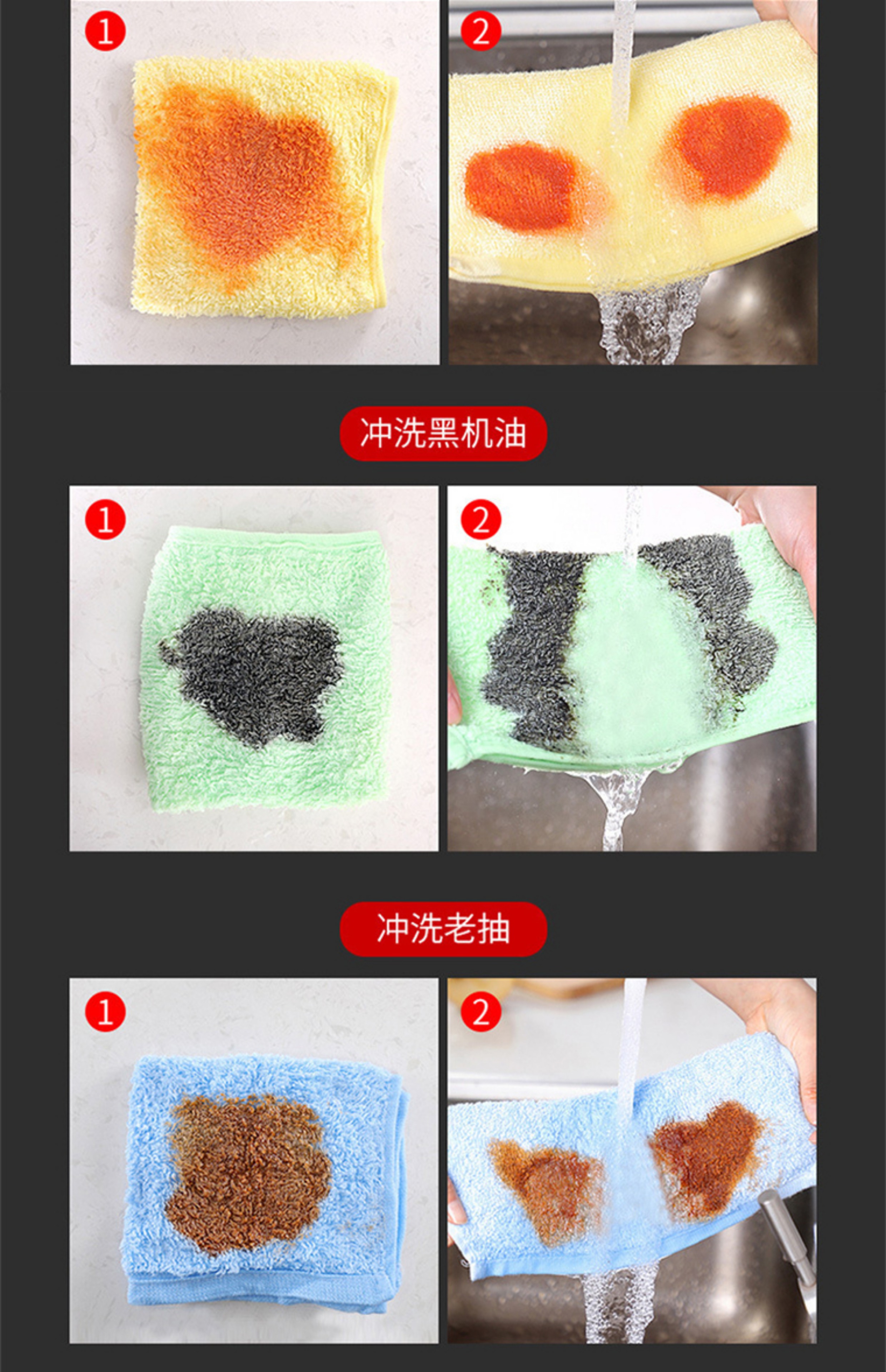 1
2

冲洗黑机油

1
2

冲洗老抽

1
2