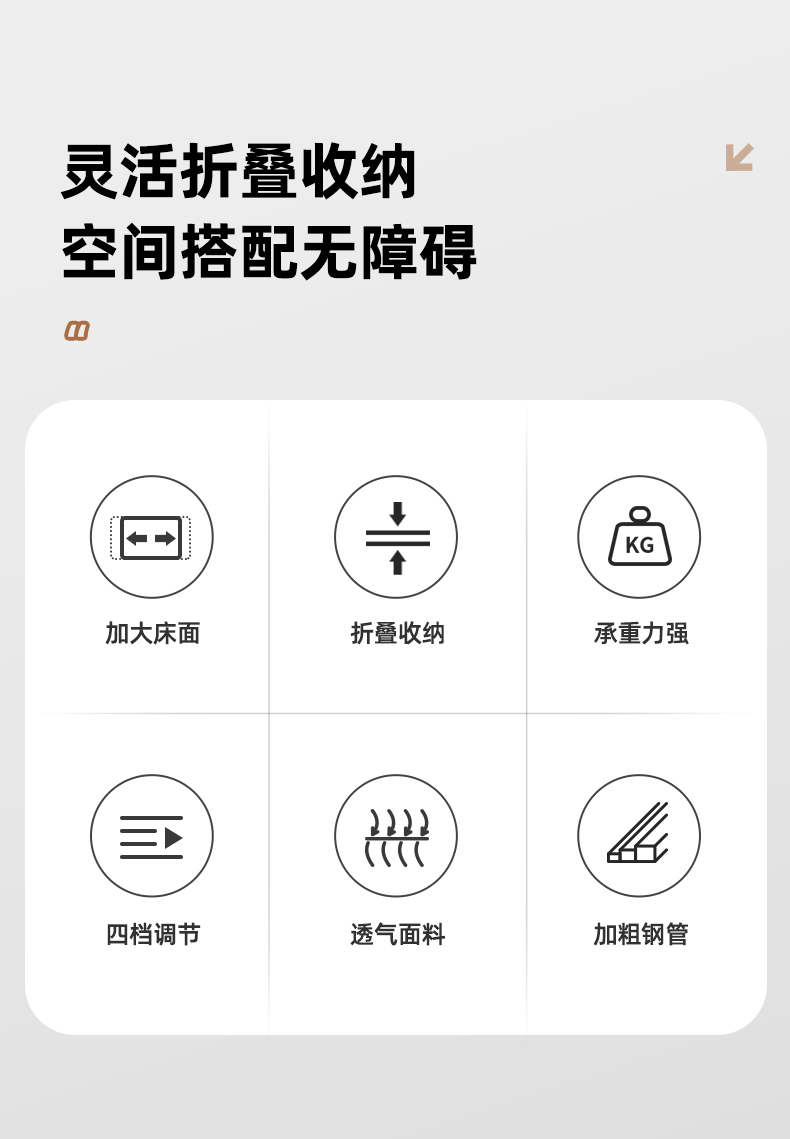 灵活折叠收纳
空间搭配无障碍

KG

加大床面

折叠收纳

承重力强

四档调节

透气面料

加粗钢管