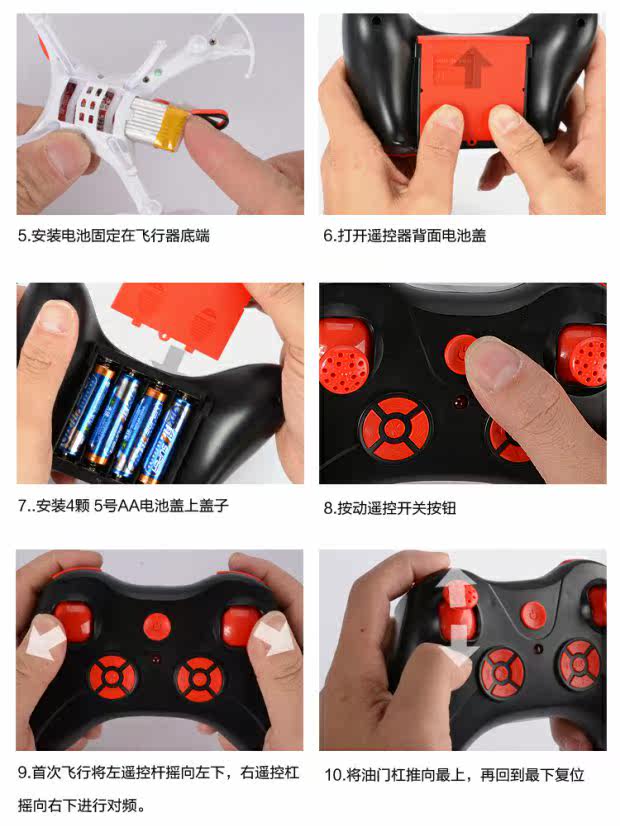 5.安装电池固定在飞行器底端

6.打开遥控器背面电池盖

7..安装4颗 5号AA电池盖上盖子

8.按动遥控开关按钮

9.首次飞行将左遥控杆摇向左下，右遥控杠摇向右下进行对频。

10.将油门杠推向最上，再回到最下复位