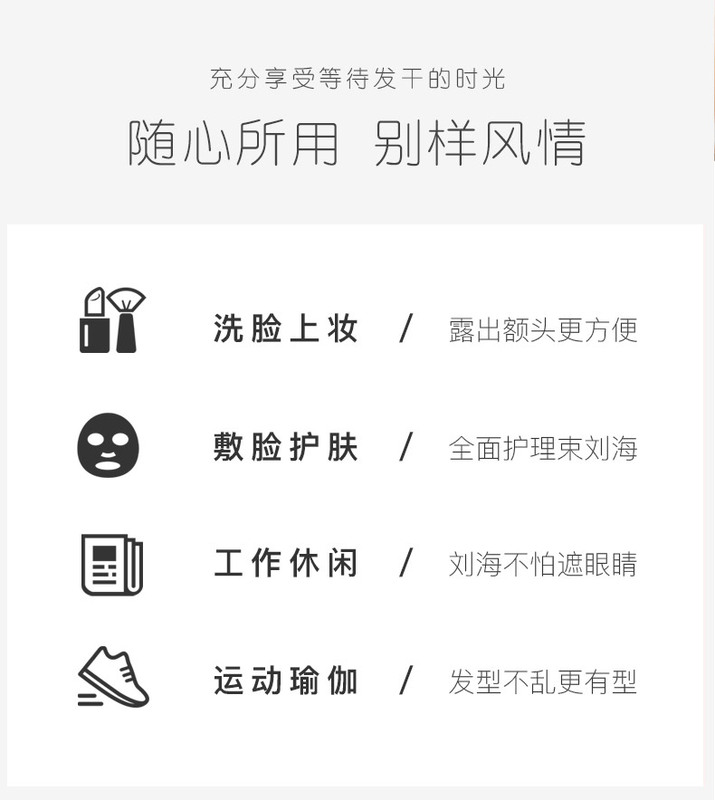 充分享受等待发干的时光

随心所用 别样风情

洗脸上妆 / 露出额头更方便

敷脸护肤 / 全面护理束刘海

工作休闲 / 刘海不怕遮眼睛

运动瑜伽 / 发型不乱更有型