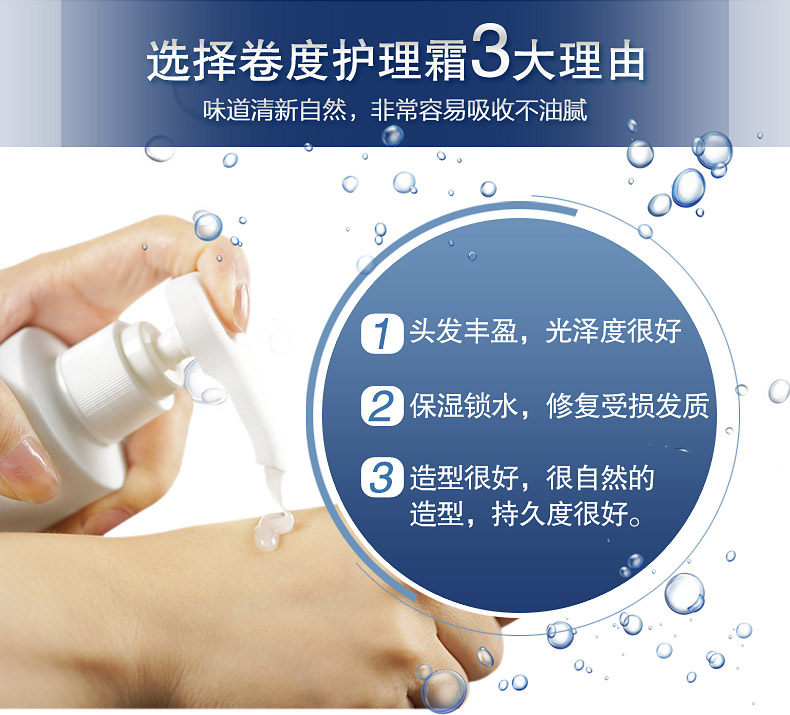 选择卷度护理霜3大理由
味道清新自然，非常容易吸收不油腻

1 头发丰盈，光泽度很好

2 保湿锁水，修复受损发质

3 造型很好，很自然的造型，持久度很好。