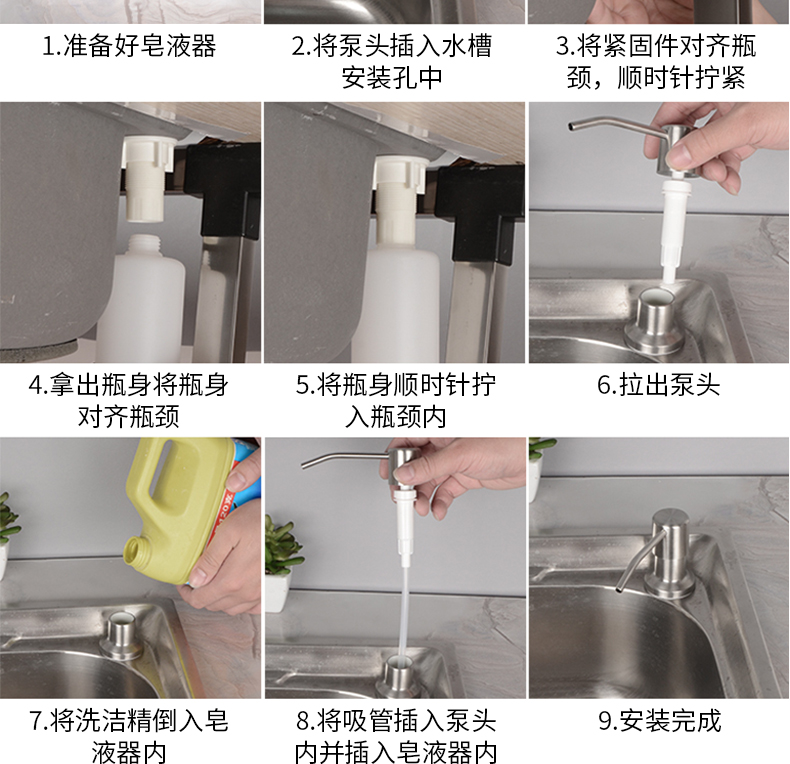 1.准备好皂液器

2.将泵头插入水槽安装孔中

3.将紧固件对齐瓶颈，顺时针拧紧

4.拿出瓶身将瓶身对齐瓶颈

5.将瓶身顺时针拧入瓶颈内

6.拉出泵头

7.将洗洁精倒入皂液器内

8.将吸管插入泵头内并插入皂液器内

9.安装完成