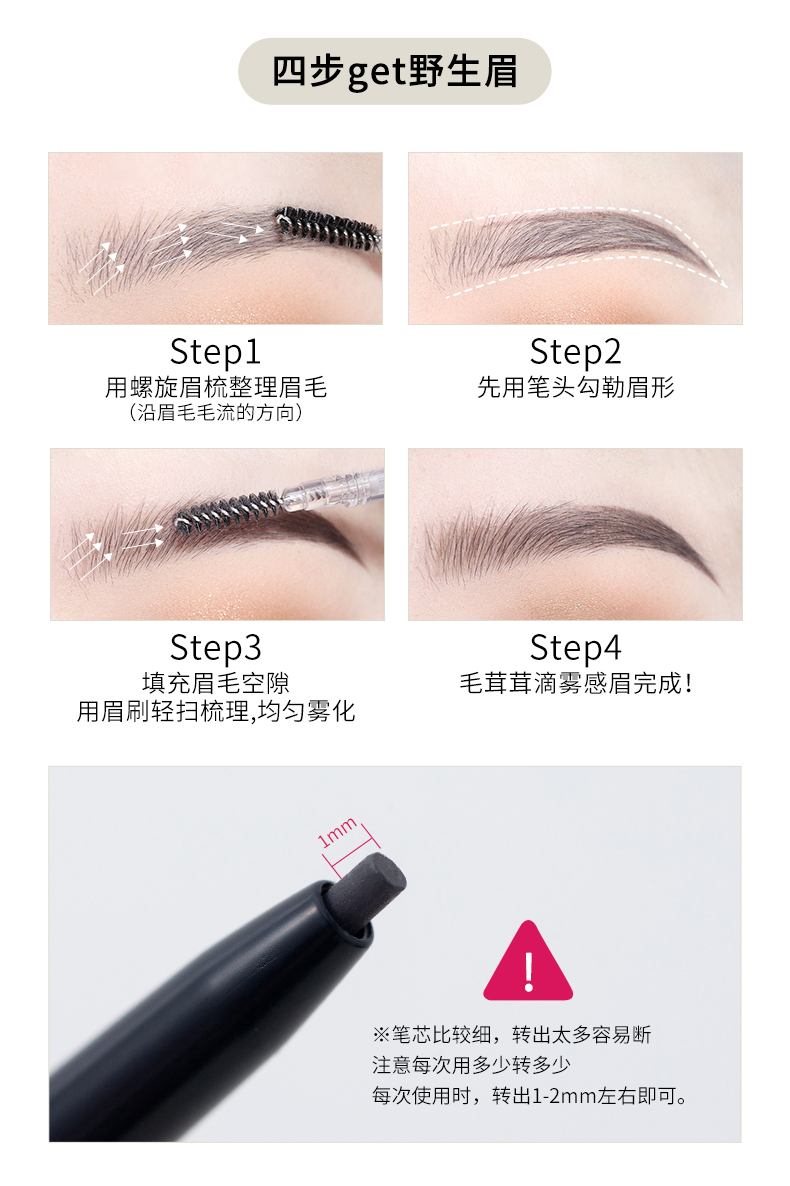 四步get野生眉

Step1
用螺旋眉梳整理眉毛
（沿眉毛毛流的方向）

Step2
先用笔头勾勒眉形

Step3
填充眉毛空隙
用眉刷轻扫梳理,均匀雾化

Step4
毛茸茸滴雾感眉完成!

1mm

!

※笔芯比较细，转出太多容易断
注意每次用多少转多少
每次使用时，转出1-2mm左右即可。