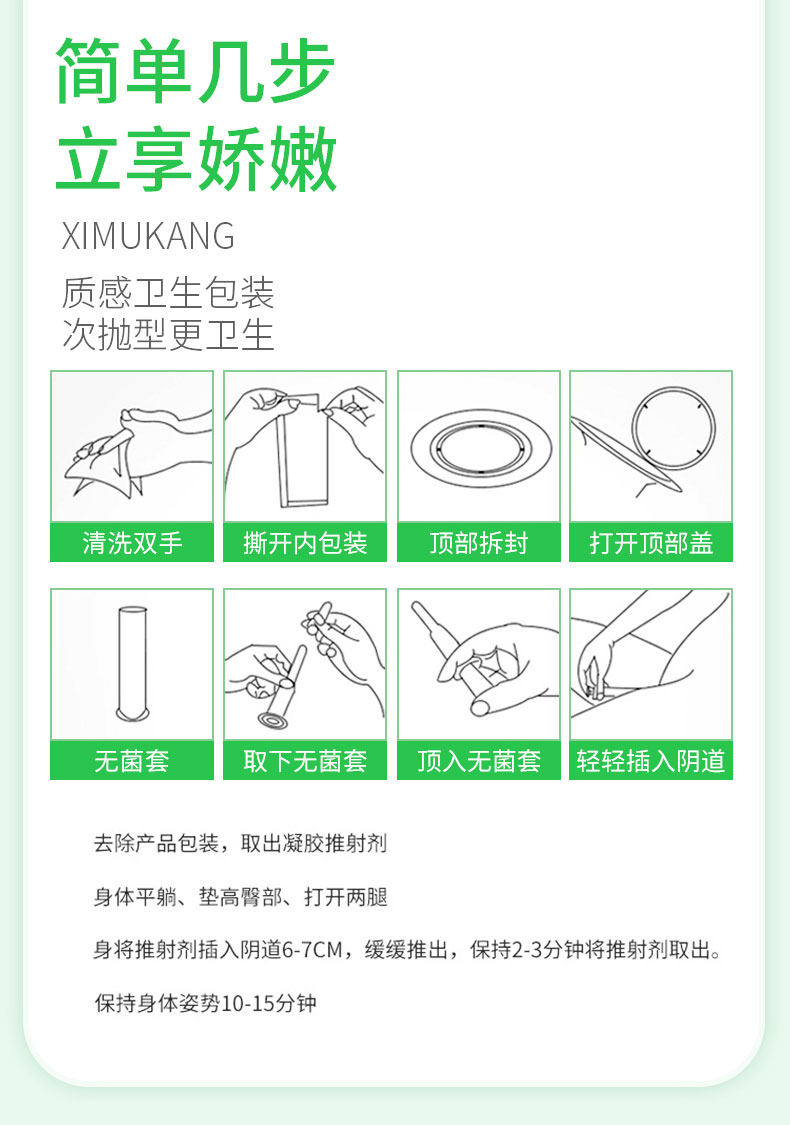 简单几步
立享娇嫩

XIMUKANG

质感卫生包装
次抛型更卫生

清洗双手

撕开内包装

顶部拆封

打开顶部盖

无菌套

取下无菌套

顶入无菌套

轻轻插入阴道

去除产品包装，取出凝胶推射剂

身体平躺、垫高臀部、打开两腿

身将推射剂插入阴道6-7CM，缓缓推出，保持2-3分钟将推射剂取出。

保持身体姿势10-15分钟