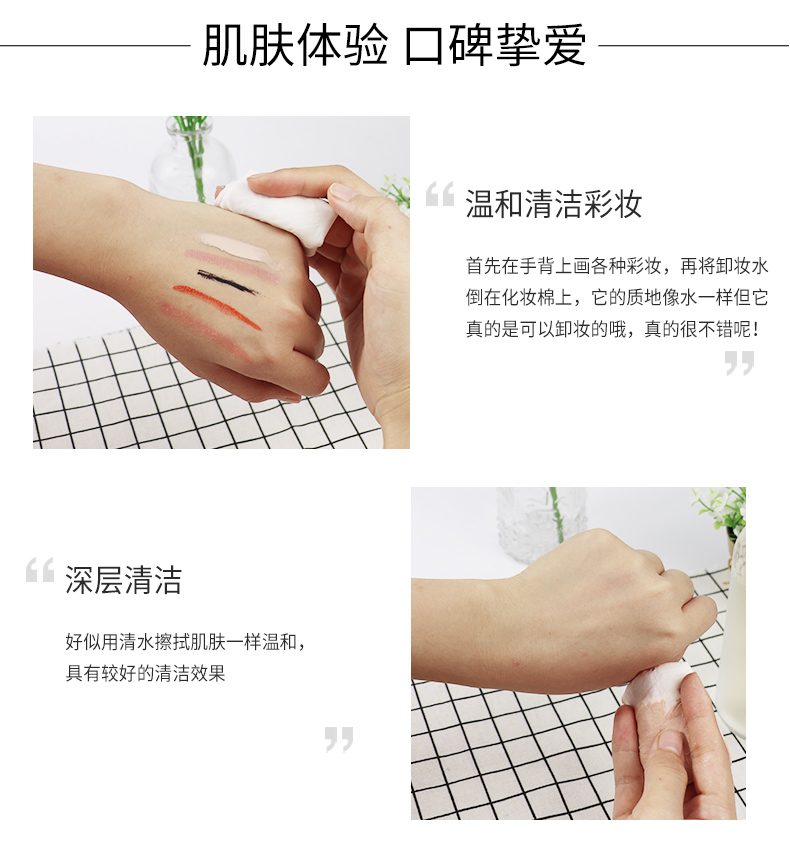 肌肤体验 口碑挚爱

“ 温和清洁彩妆

首先在手背上画各种彩妆，再将卸妆水倒在化妆棉上，它的质地像水一样但它真的是可以卸妆的哦，真的很不错呢！ ”

“ 深层清洁

好似用清水擦拭肌肤一样温和，具有较好的清洁效果 ”