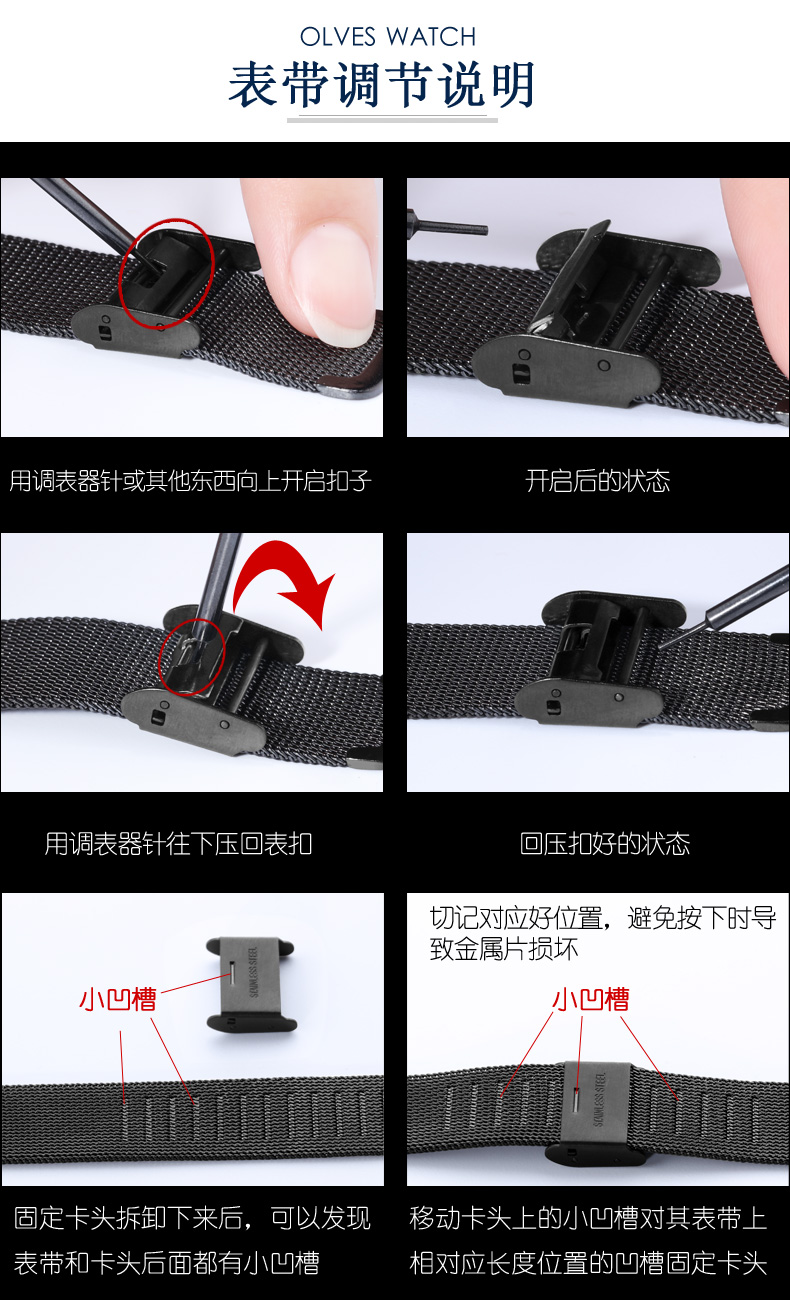 OLVES WATCH
表带调节说明

用调表器针或其他东西向上开启扣子

开启后的状态

用调表器针往下压回表扣

回压扣好的状态

小凹槽

STAINLESS STEEL

固定卡头拆卸下来后，可以发现表带和卡头后面都有小凹槽

切记对应好位置，避免按下时导致金属片损坏

小凹槽

STAINLESS STEEL

移动卡头上的小凹槽对其表带上相对应长度位置的凹槽固定卡头