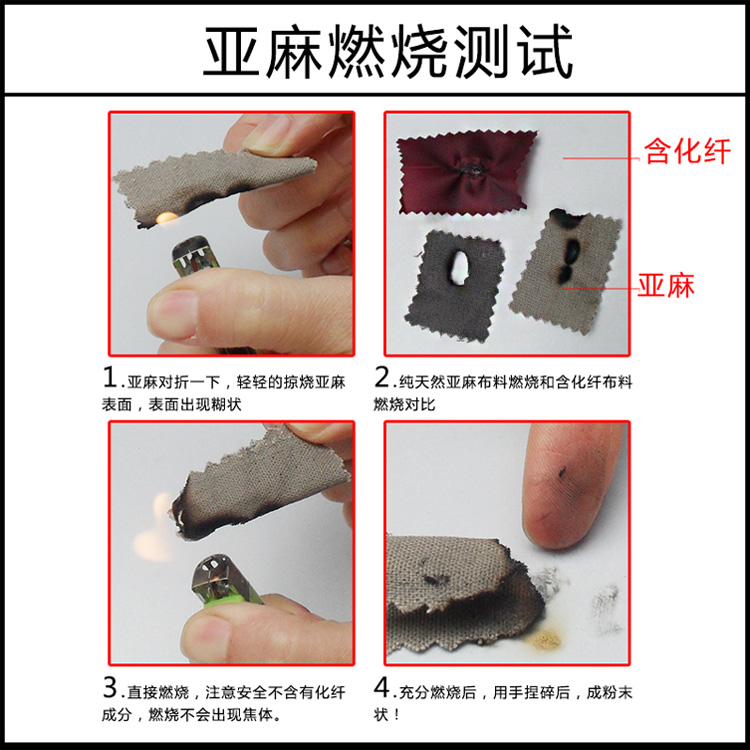 亚麻燃烧测试

含化纤

亚麻

1.亚麻对折一下，轻轻的掠烧亚麻表面，表面出现糊状

2.纯天然亚麻布料燃烧和含化纤布料燃烧对比

3.直接燃烧，注意安全不含有化纤成分，燃烧不会出现焦体。

4.充分燃烧后，用手捏碎后，成粉末状！